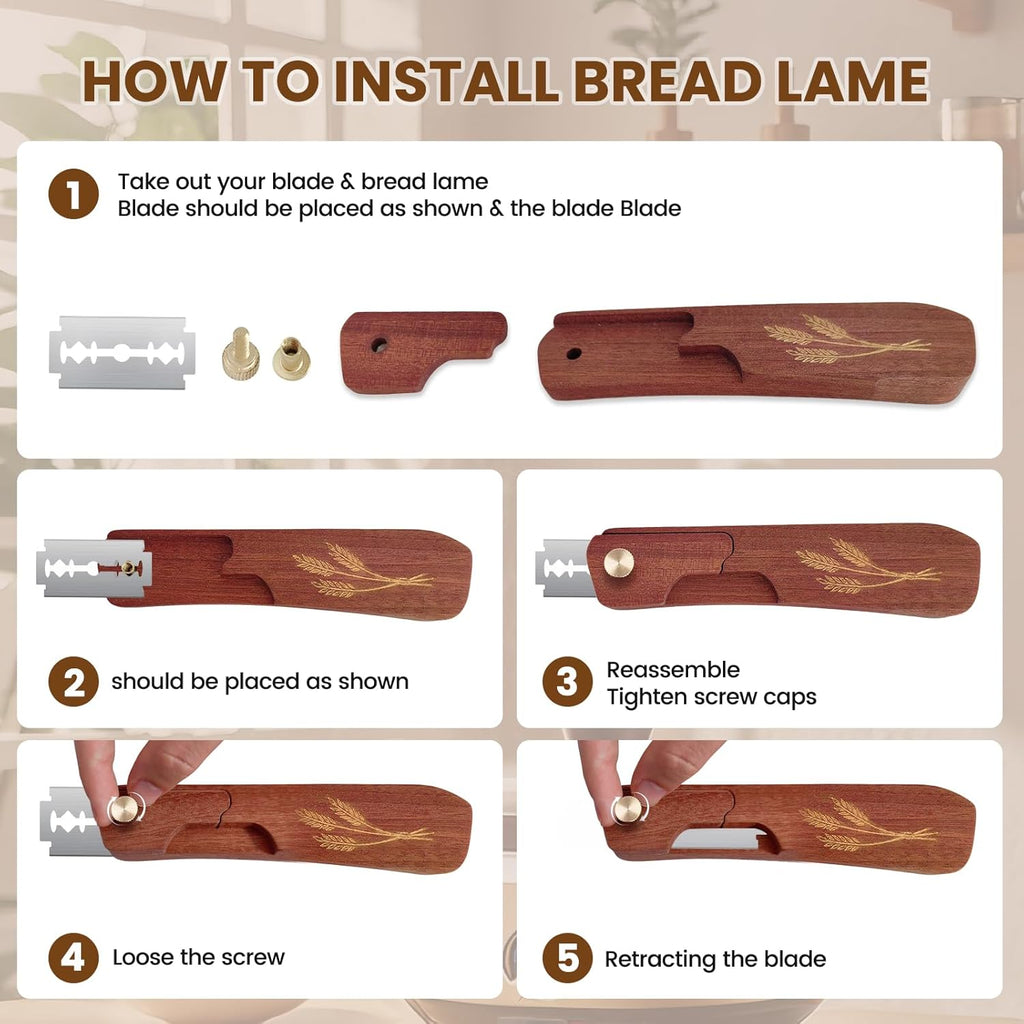 HOW TO INSTALL BREAD LAME

1 Take out your blade & bread lame
Blade should be placed as shown & the blade Blade

2 should be placed as shown

3 Reassemble
Tighten screw caps

4 Loose the screw

5 Retracting the blade