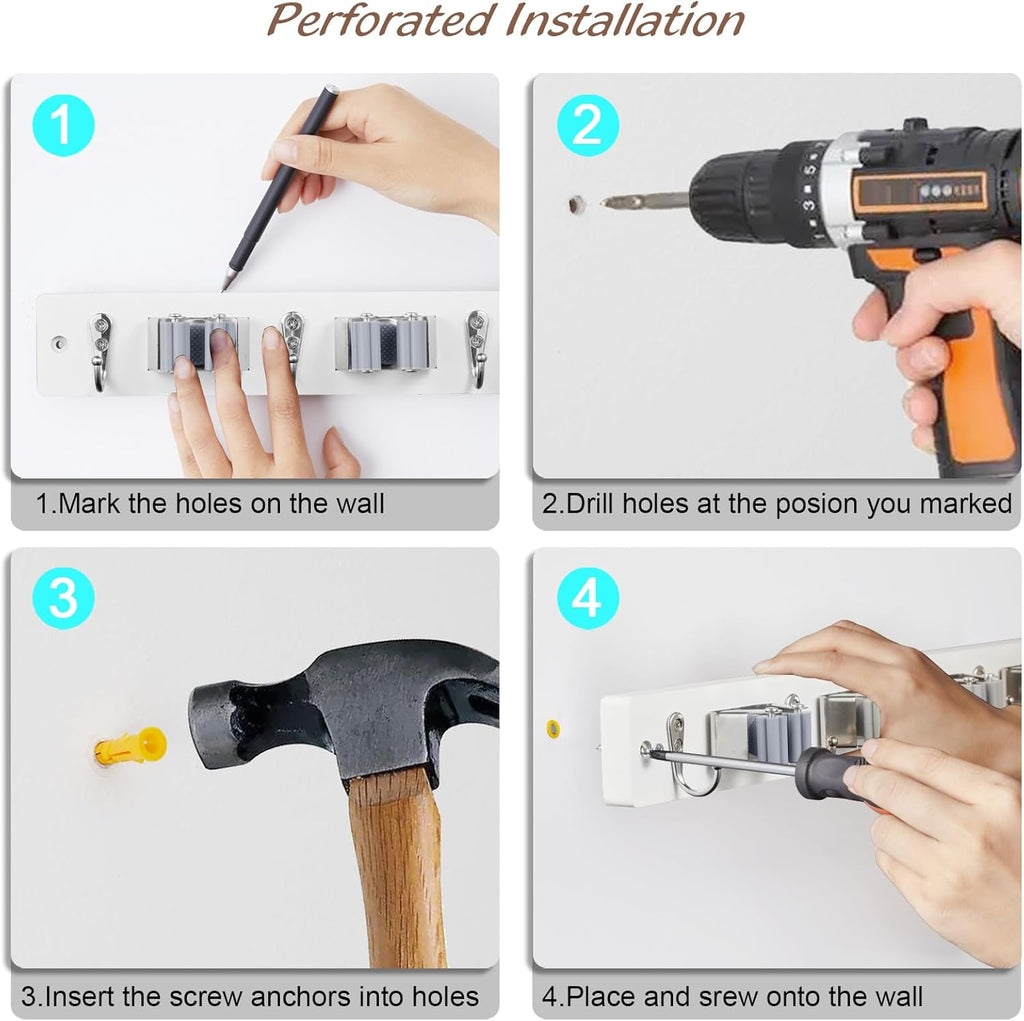 Perforated Installation

1

1.Mark the holes on the wall

2

2.Drill holes at the posion you marked

3

3.Insert the screw anchors into holes

4

4.Place and srew onto the wall