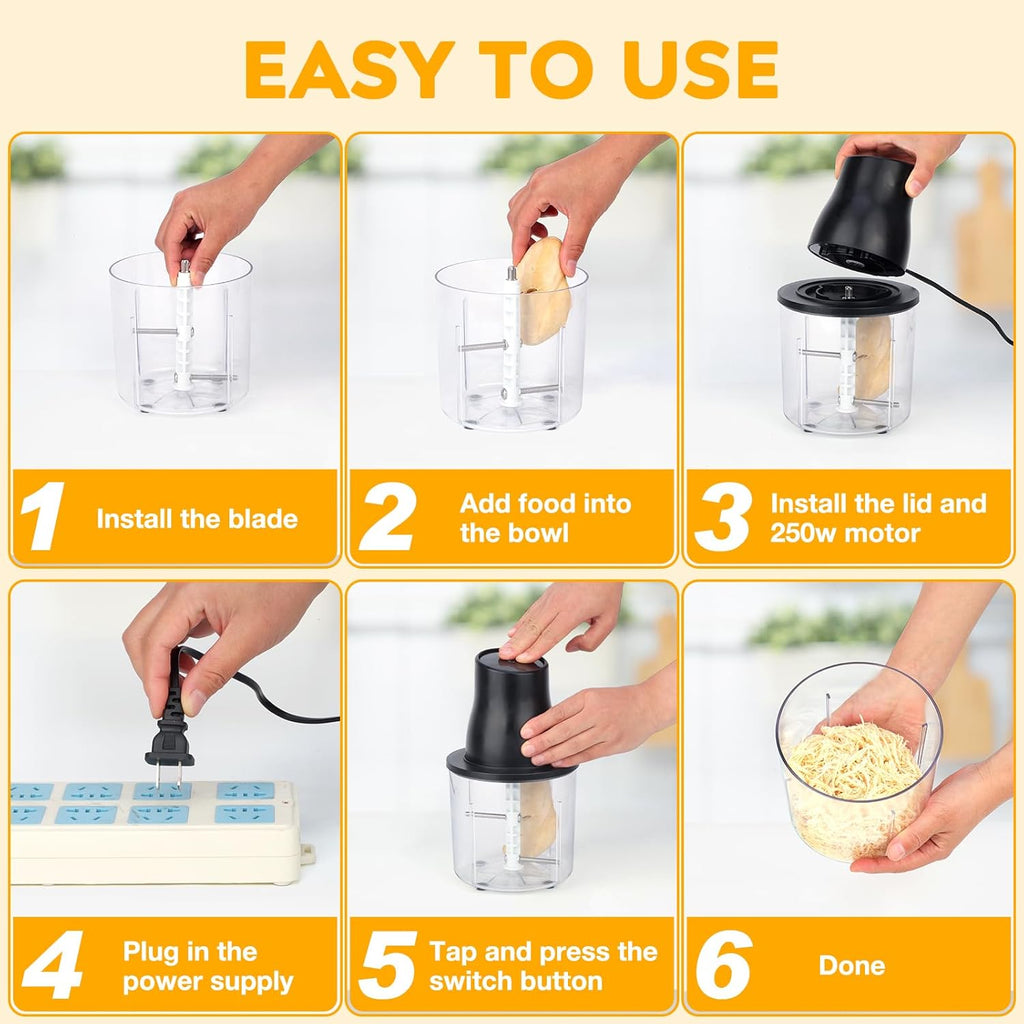 EASY TO USE

1 Install the blade

2 Add food into the bowl

3 Install the lid and 250w motor

4 Plug in the power supply

5 Tap and press the switch button

6 Done