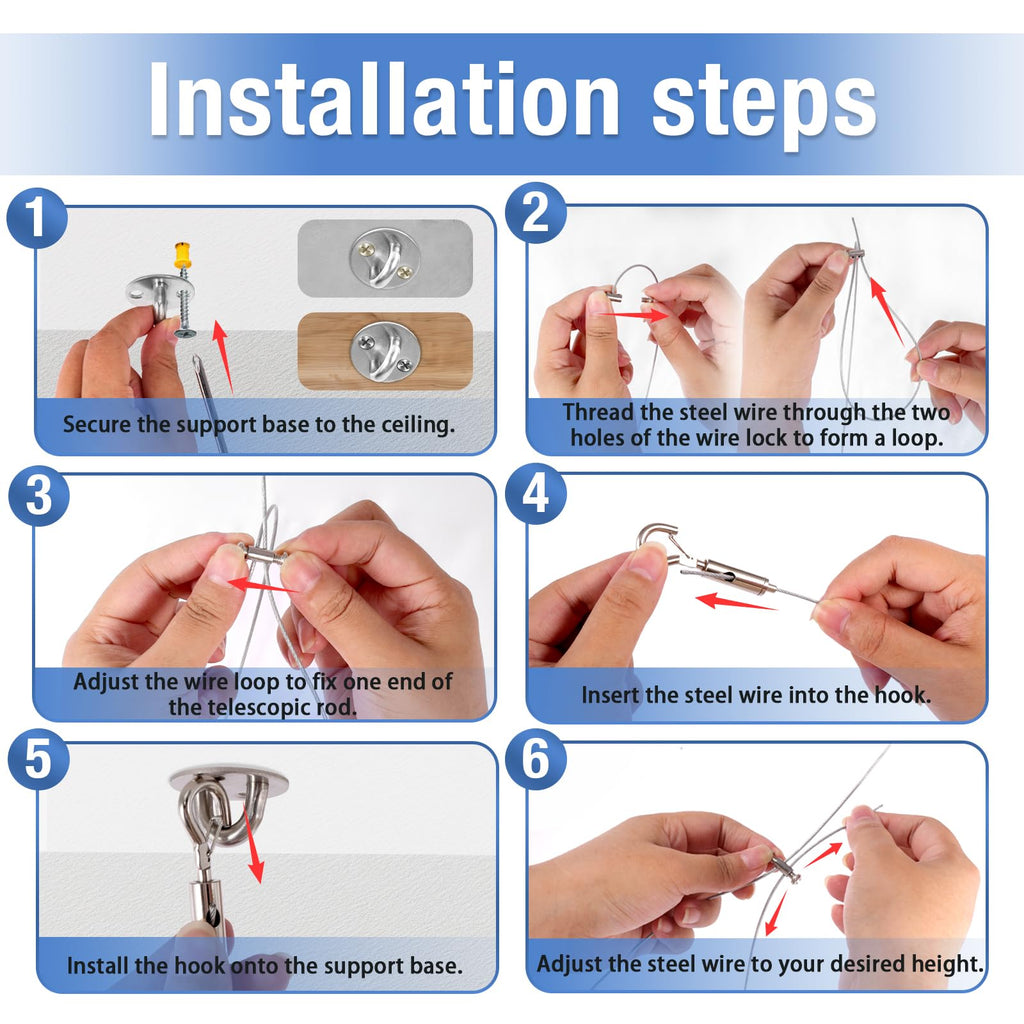 Installation steps

1
Secure the support base to the ceiling.

2
Thread the steel wire through the two holes of the wire lock to form a loop.

3
Adjust the wire loop to fix one end of the telescopic rod.

4
Insert the steel wire into the hook.

5
Install the hook onto the support base.

6
Adjust the steel wire to your desired height.