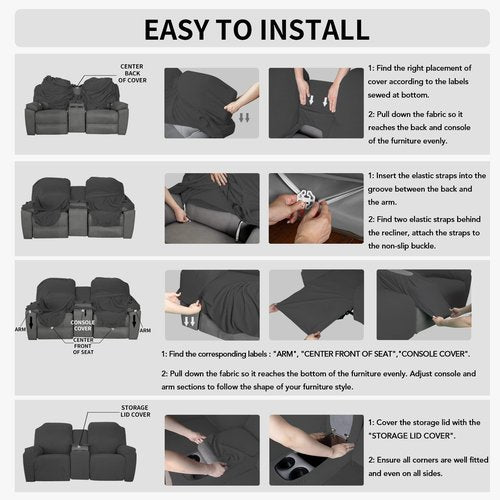 EASY TO INSTALL

CENTER BACK OF COVER

1: Find the right placement of cover according to the labels sewed at bottom.

2: Pull down the fabric so it reaches the back and console of the furniture evenly.

1: Insert the elastic straps into the groove between the back and the arm.

2: Find two elastic straps behind the recliner, attach the straps to the non-slip buckle.

ARM

CONSOLE COVER

ARM

CENTER FRONT OF SEAT

1: Find the corresponding labels : "ARM", "CENTER FRONT OF SEAT","CONSOLE COVER".

2: Pull down the fabric so it reaches the bottom of the furniture evenly. Adjust console and arm sections to follow the shape of your furniture style.

STORAGE LID COVER

1: Cover the storage lid with the "STORAGE LID COVER".

2: Ensure all corners are well fitted and even on all sides.