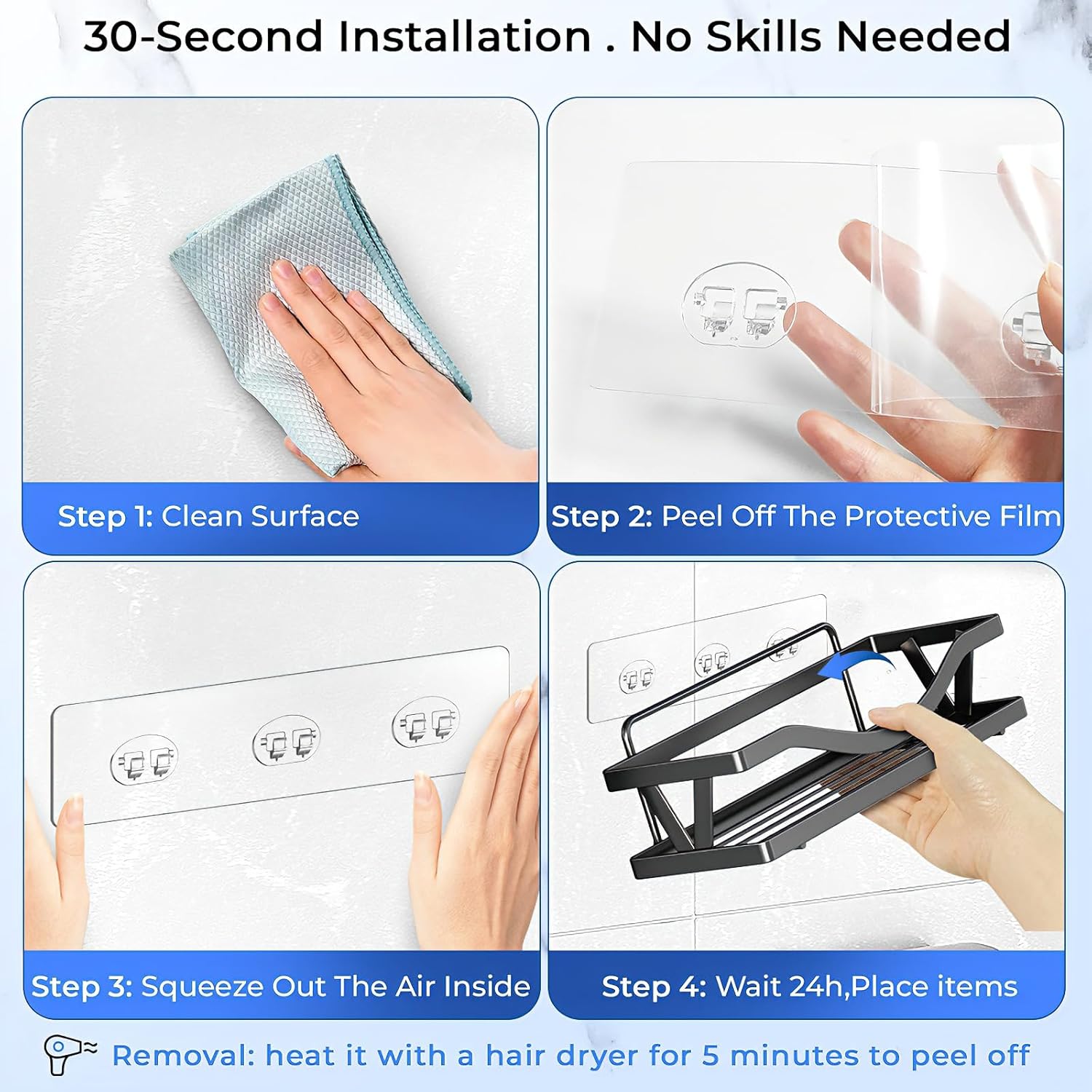 30-Second Installation . No Skills Needed

Step 1: Clean Surface

Step 2: Peel Off The Protective Film

Step 3: Squeeze Out The Air Inside

Step 4: Wait 24h,Place items

Removal: heat it with a hair dryer for 5 minutes to peel off