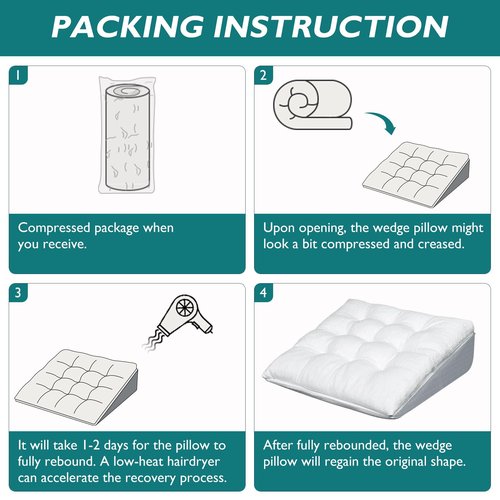 PACKING INSTRUCTION

1

Compressed package when you receive.

2

Upon opening, the wedge pillow might look a bit compressed and creased.

3

It will take 1-2 days for the pillow to fully rebound. A low-heat hairdryer can accelerate the recovery process.

4

After fully rebounded, the wedge pillow will regain the original shape.