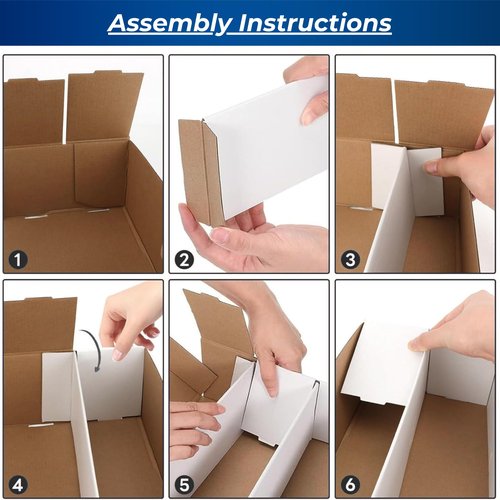 Assembly Instructions

1

2

3

4

5

6