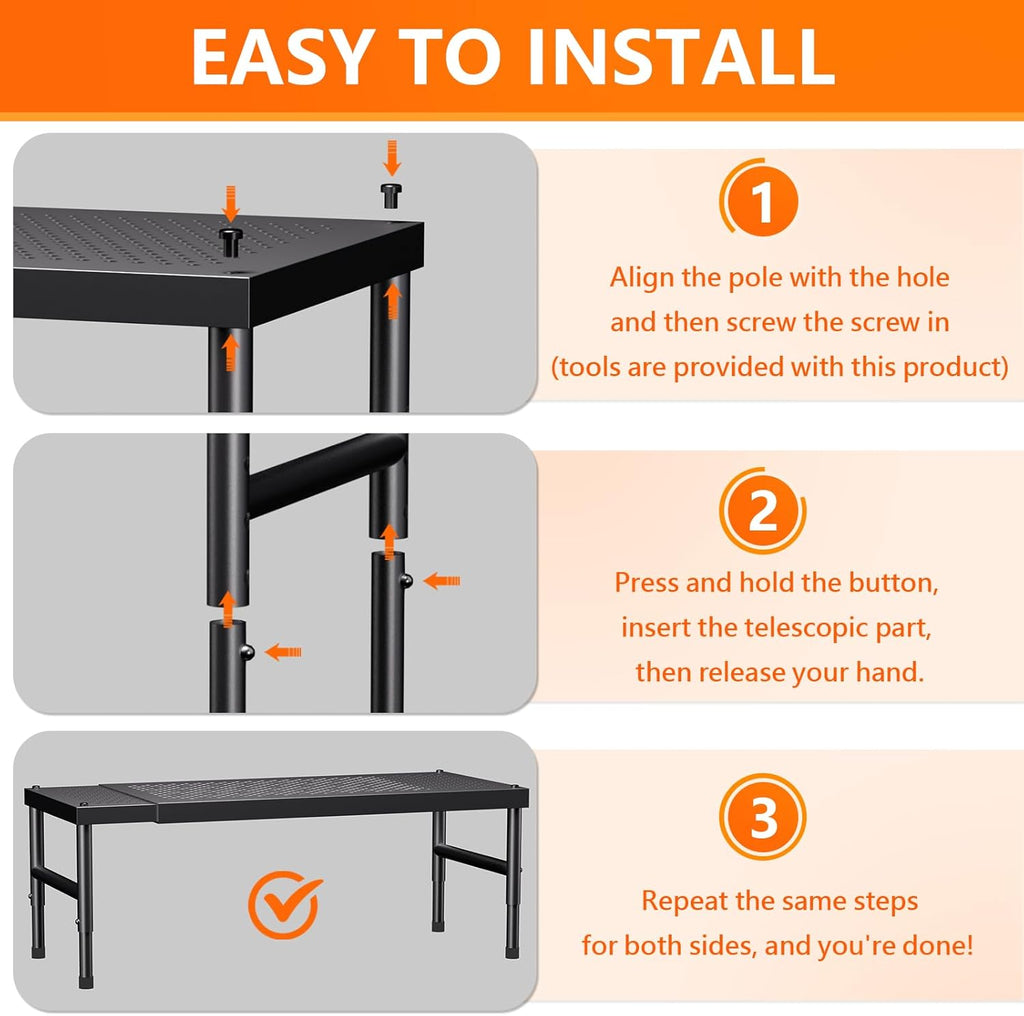 EASY TO INSTALL

1

Align the pole with the hole and then screw the screw in (tools are provided with this product)

2

Press and hold the button, insert the telescopic part, then release your hand.

3

Repeat the same steps for both sides, and you're done!