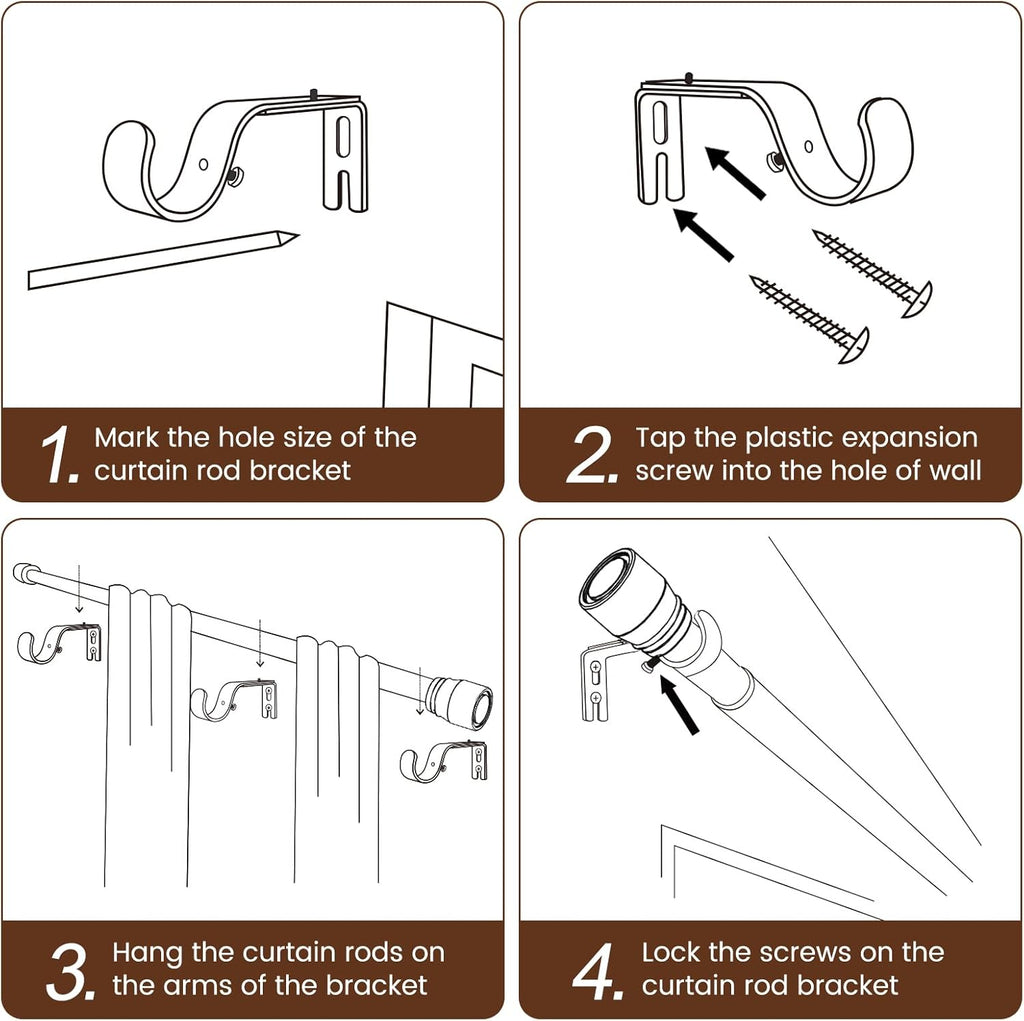 1. Mark the hole size of the curtain rod bracket

2. Tap the plastic expansion screw into the hole of wall

3. Hang the curtain rods on the arms of the bracket

4. Lock the screws on the curtain rod bracket