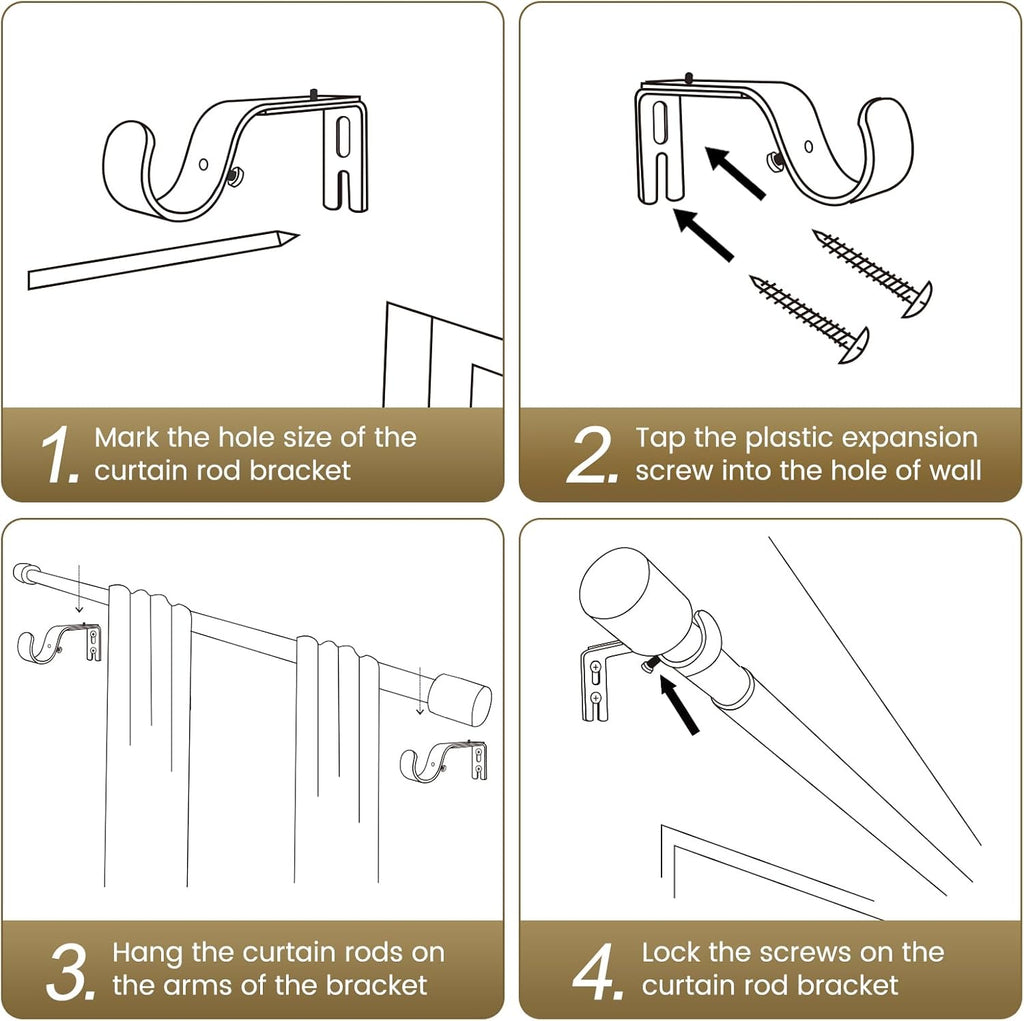 1. Mark the hole size of the curtain rod bracket

2. Tap the plastic expansion screw into the hole of wall

3. Hang the curtain rods on the arms of the bracket

4. Lock the screws on the curtain rod bracket