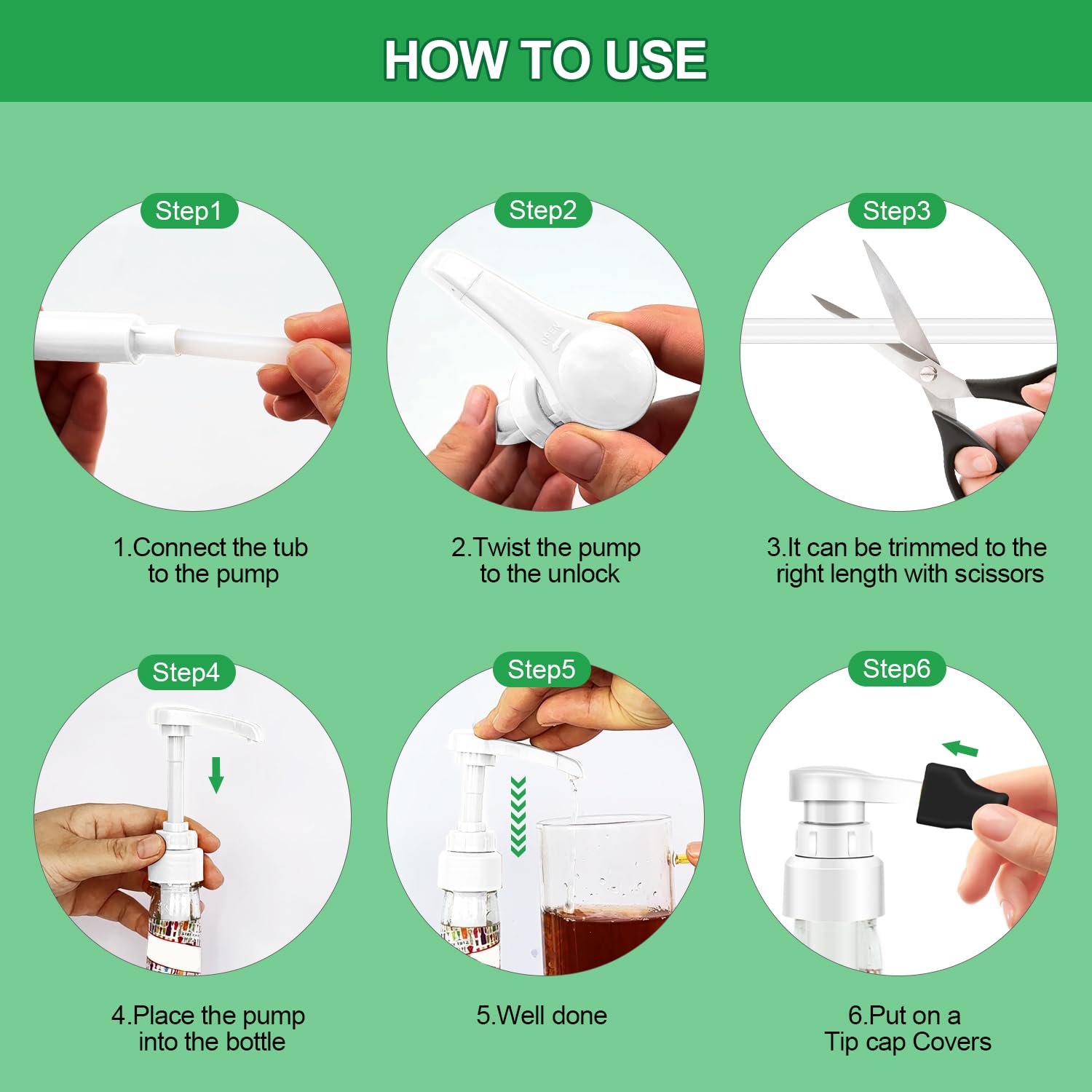 HOW TO USE

Step1

1.Connect the tub to the pump

Step2

OPEN

2.Twist the pump to the unlock

Step3

3.It can be trimmed to the right length with scissors

Step4

4.Place the pump into the bottle

Step5

5.Well done

Step6

6.Put on a Tip cap Covers