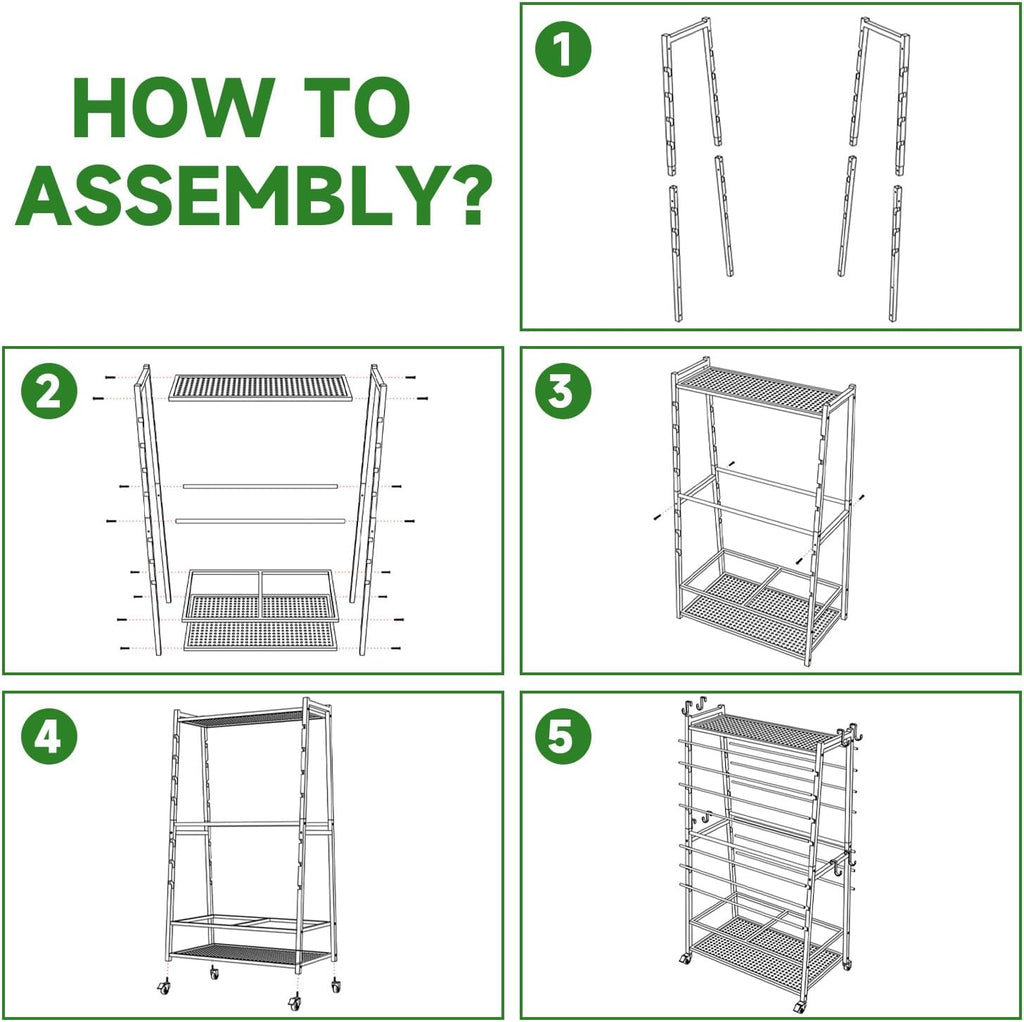 HOW TO ASSEMBLY?

1

2

3

4

5