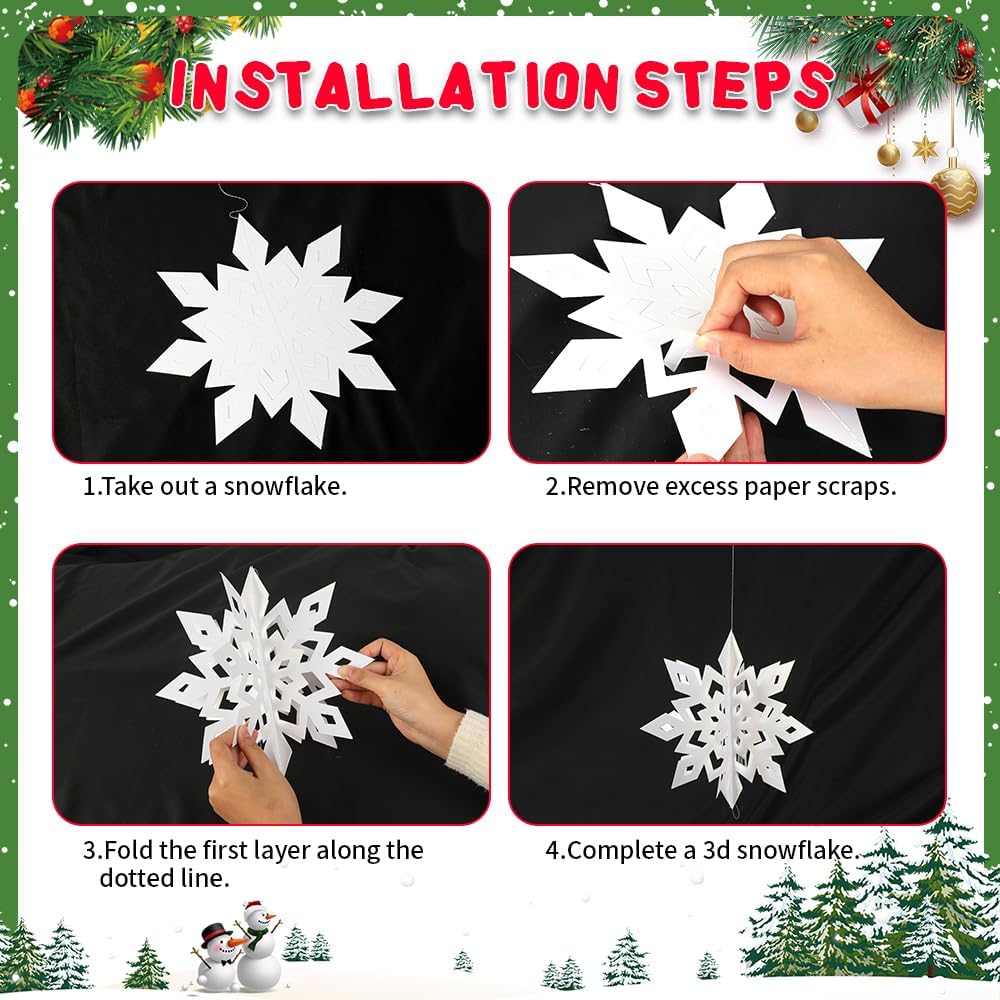 INSTALLATION STEPS

1.Take out a snowflake.

2.Remove excess paper scraps.

3.Fold the first layer along the dotted line.

4.Complete a 3d snowflake.