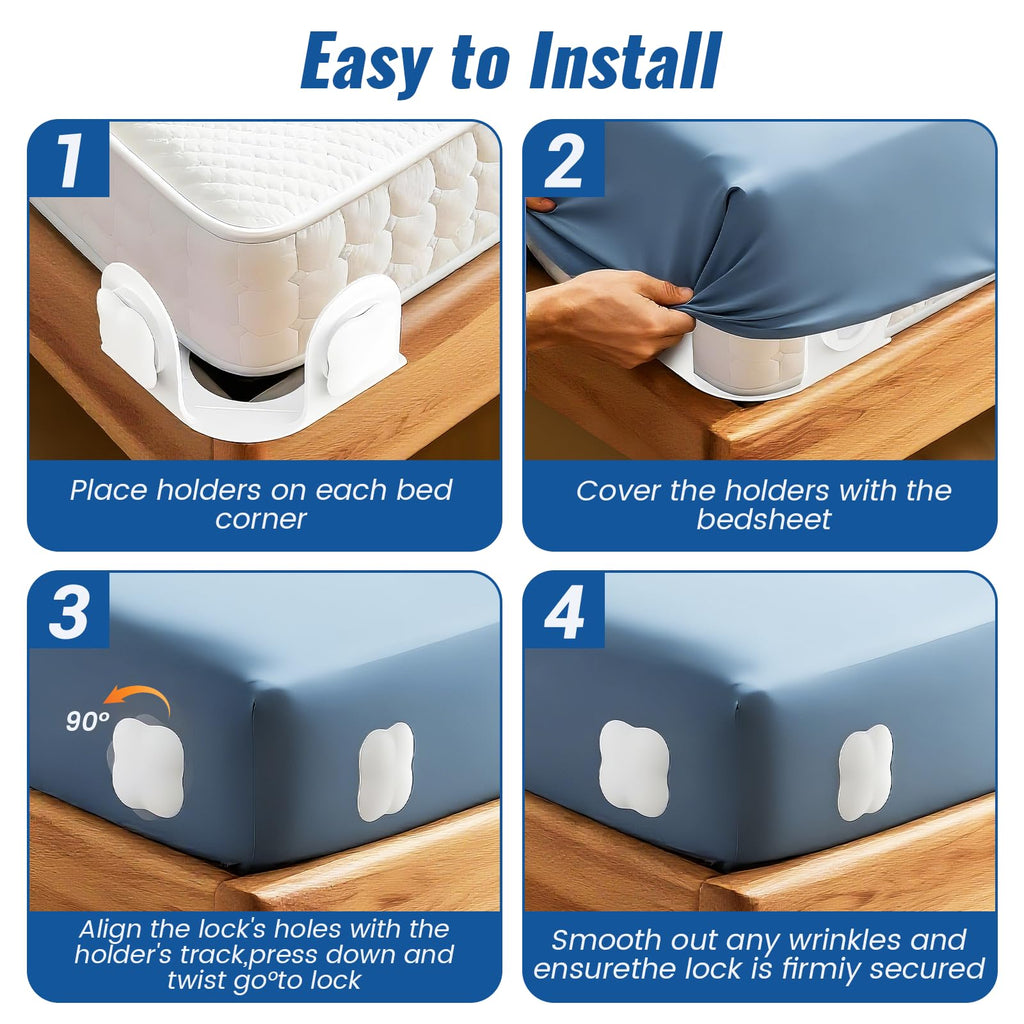 Easy to Install

1

Place holders on each bed corner

2

Cover the holders with the bedsheet

3

90°

Align the lock's holes with the holder's track,press down and twist go°to lock

4

Smooth out any wrinkles and ensurethe lock is firmiy secured