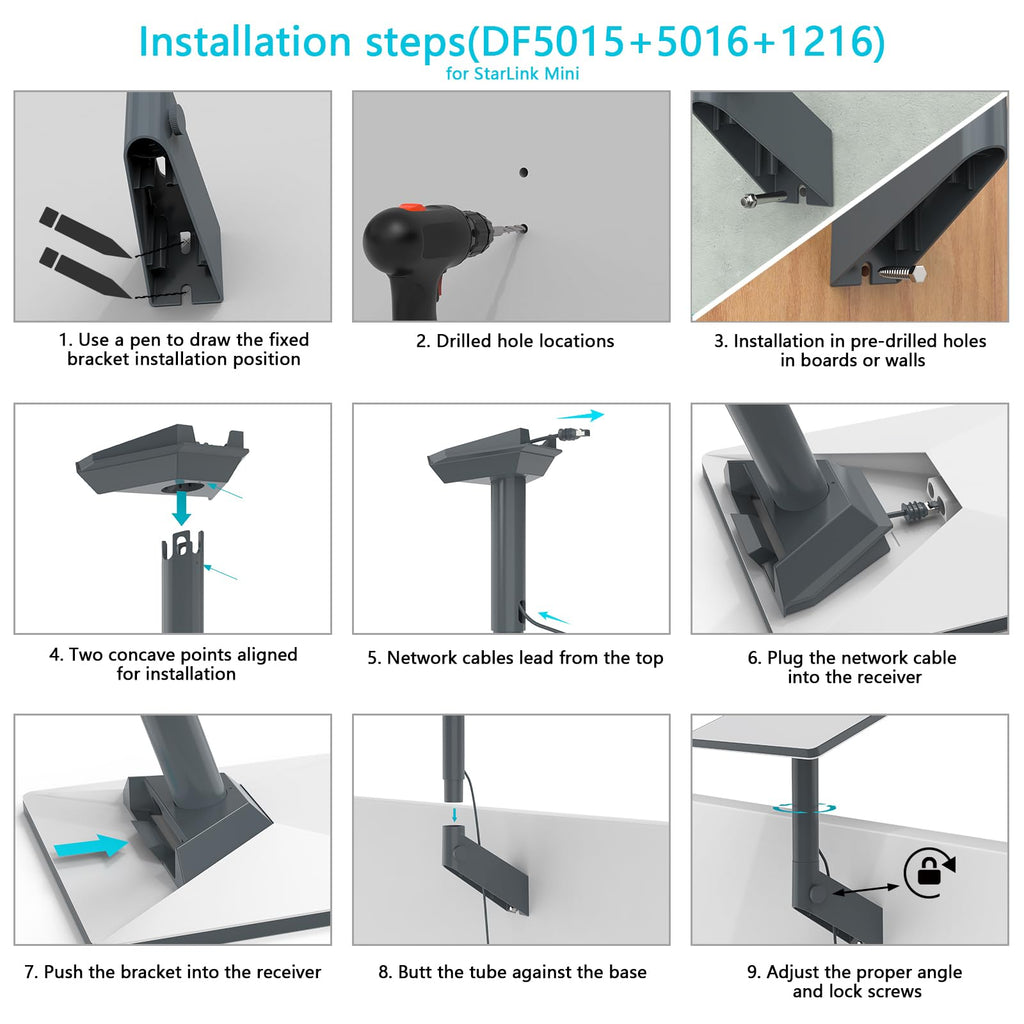 Installation steps(DF5015+5016+1216)
for StarLink Mini

1. Use a pen to draw the fixed bracket installation position

2. Drilled hole locations

3. Installation in pre-drilled holes in boards or walls

4. Two concave points aligned for installation

5. Network cables lead from the top

6. Plug the network cable into the receiver

7. Push the bracket into the receiver

8. Butt the tube against the base

9. Adjust the proper angle and lock screws