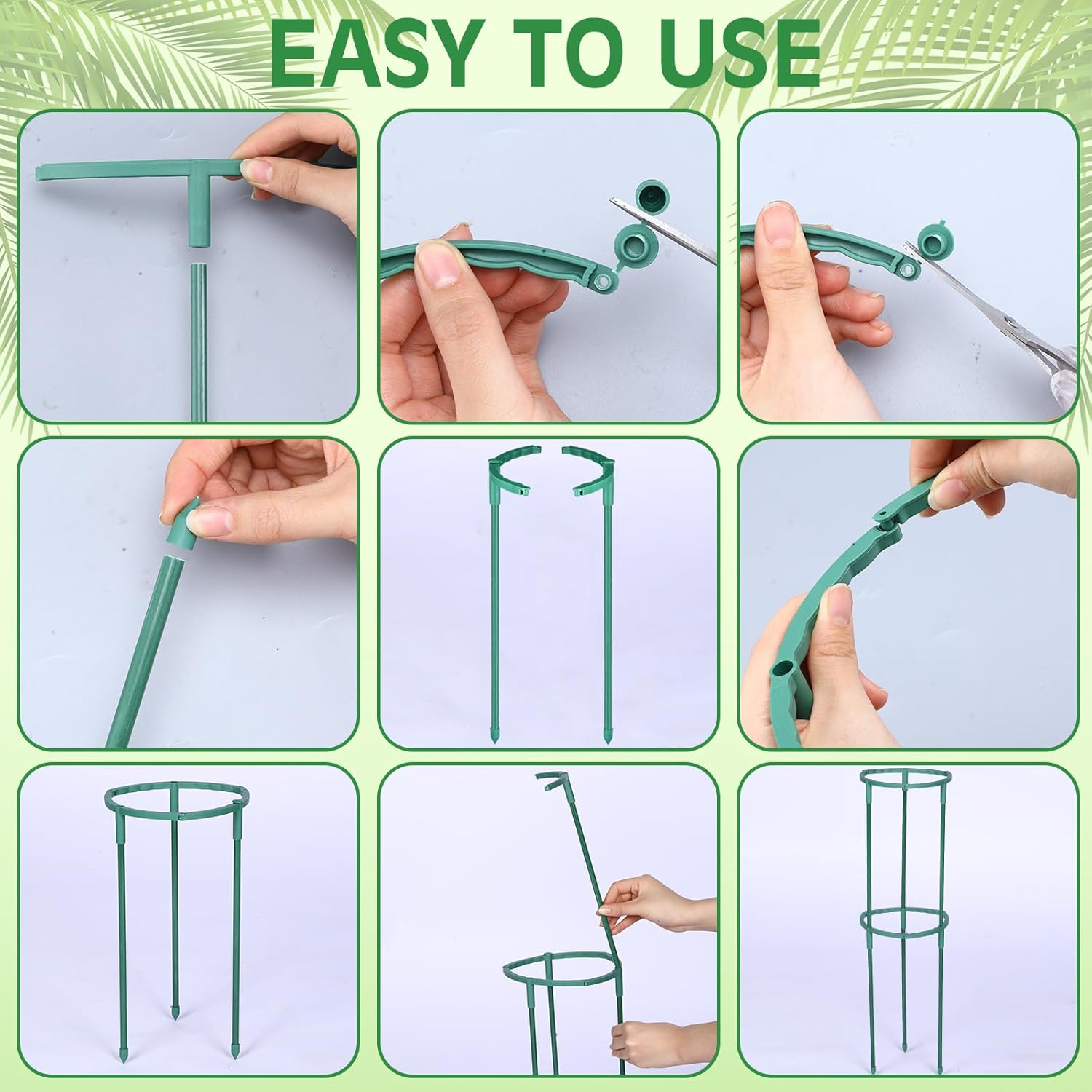 EASY TO USE