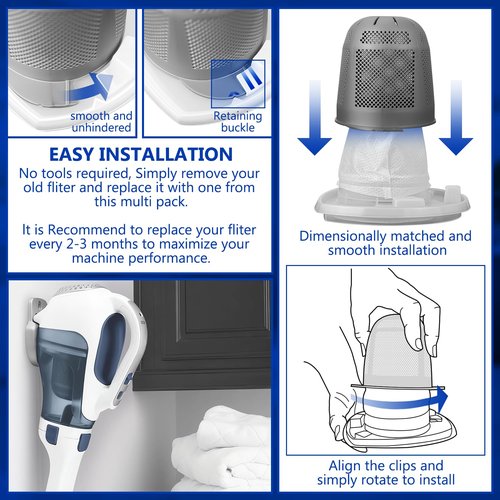 smooth and unhindered

Retaining buckle

EASY INSTALLATION
No tools required, Simply remove your old fliter and replace it with one from this multi pack.

It is Recommend to replace your fliter every 2-3 months to maximize your machine performance.

Dimensionally matched and smooth installation

Align the clips and simply rotate to install