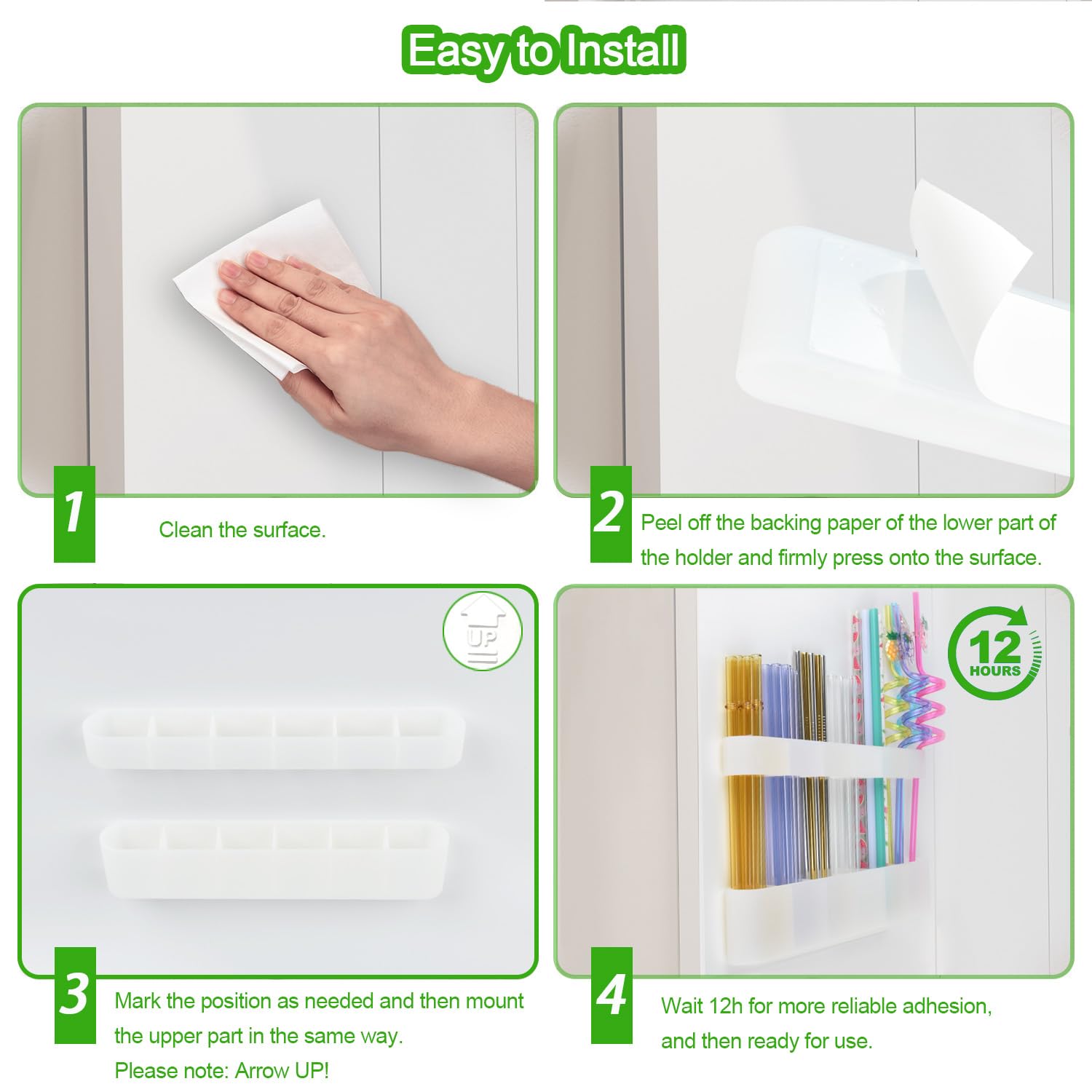 Easy to Install

1 Clean the surface.

2 Peel off the backing paper of the lower part of the holder and firmly press onto the surface.

UP

3 Mark the position as needed and then mount the upper part in the same way.
Please note: Arrow UP!

12 HOURS

4 Wait 12h for more reliable adhesion, and then ready for use.