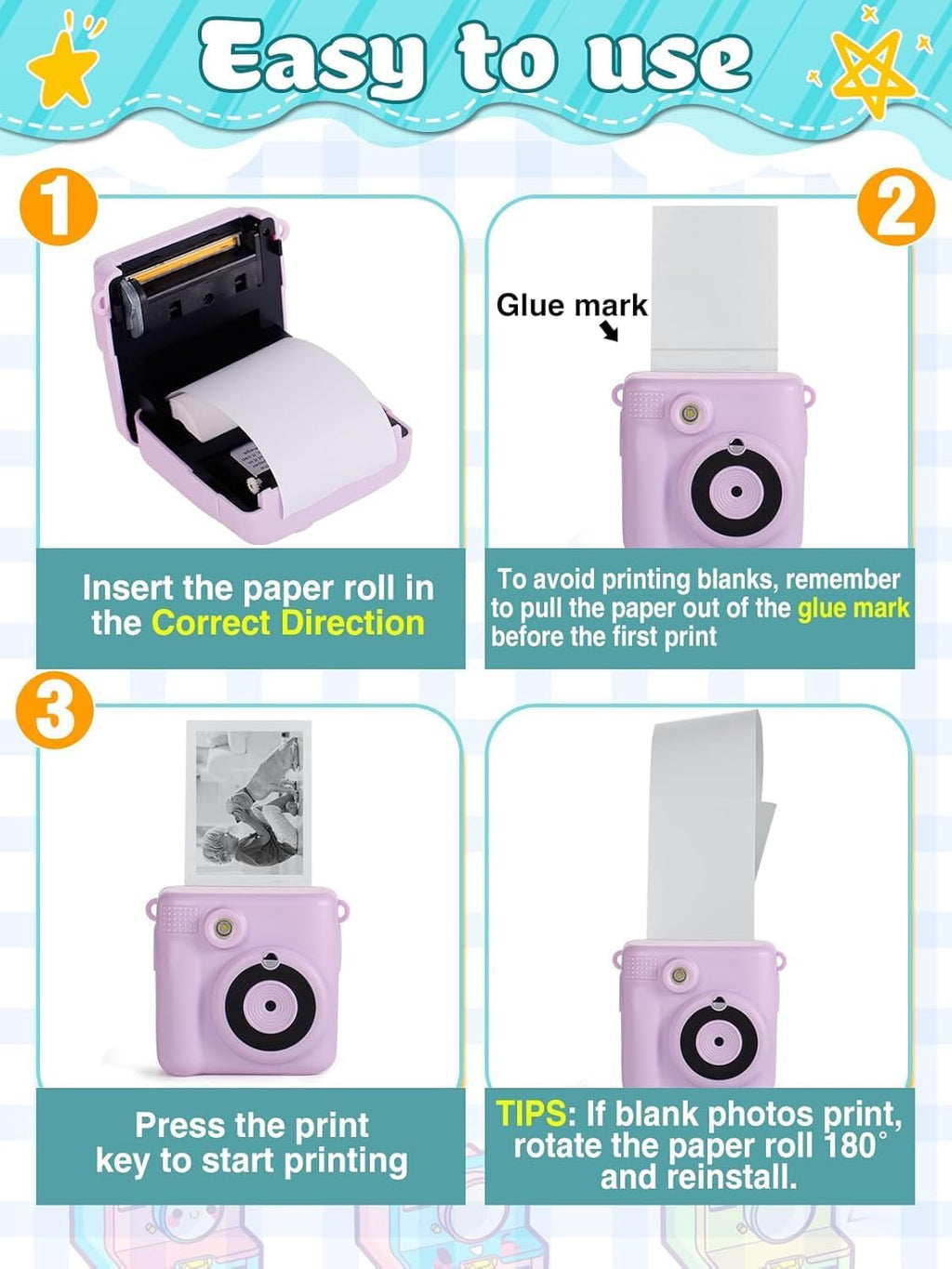 Easy to use

1

Insert the paper roll in the Correct Direction

2

Glue mark

To avoid printing blanks, remember to pull the paper out of the glue mark before the first print

3

Press the print key to start printing

TIPS: If blank photos print, rotate the paper roll 180° and reinstall.