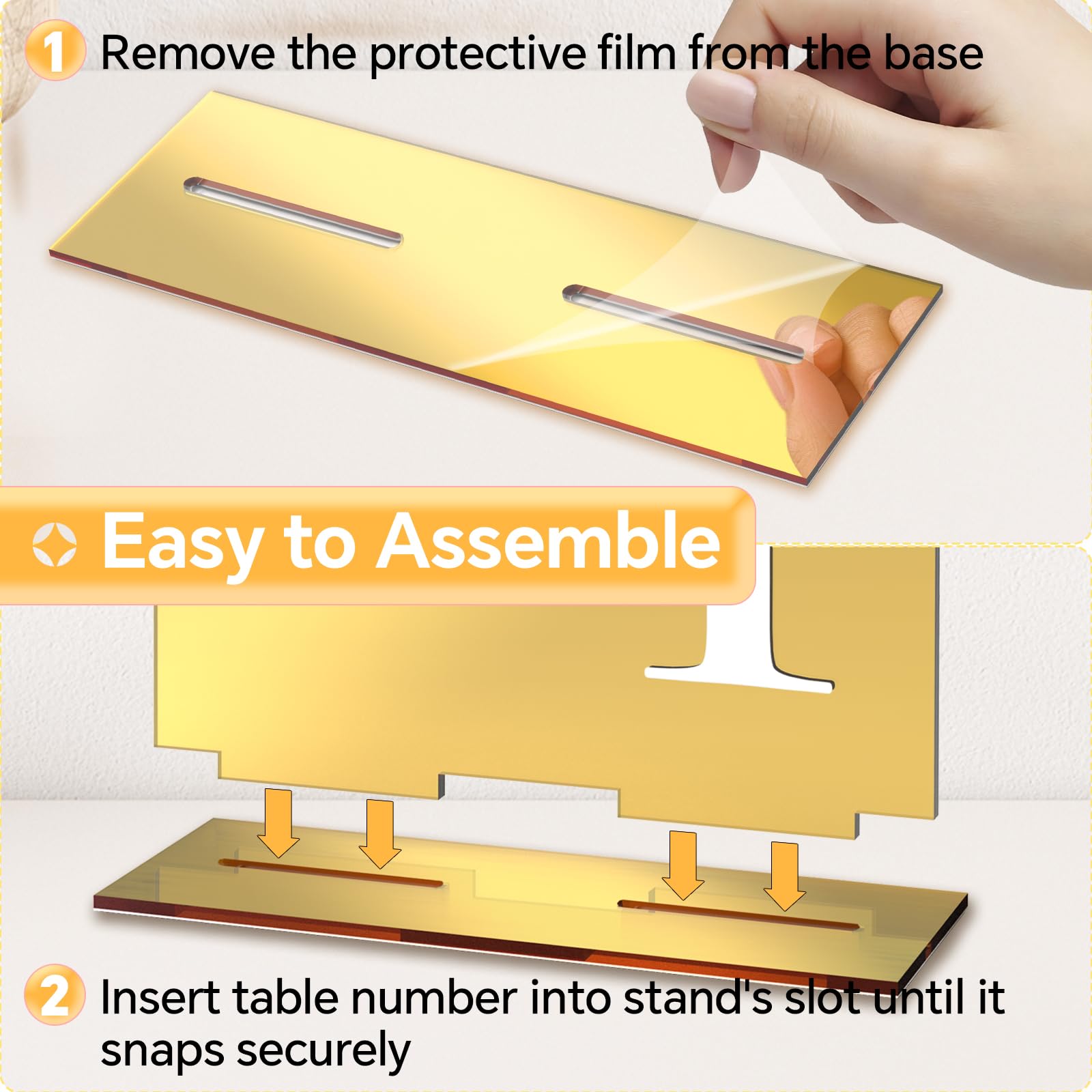 1 Remove the protective film from the base

Easy to Assemble

2 Insert table number into stand's slot until it snaps securely