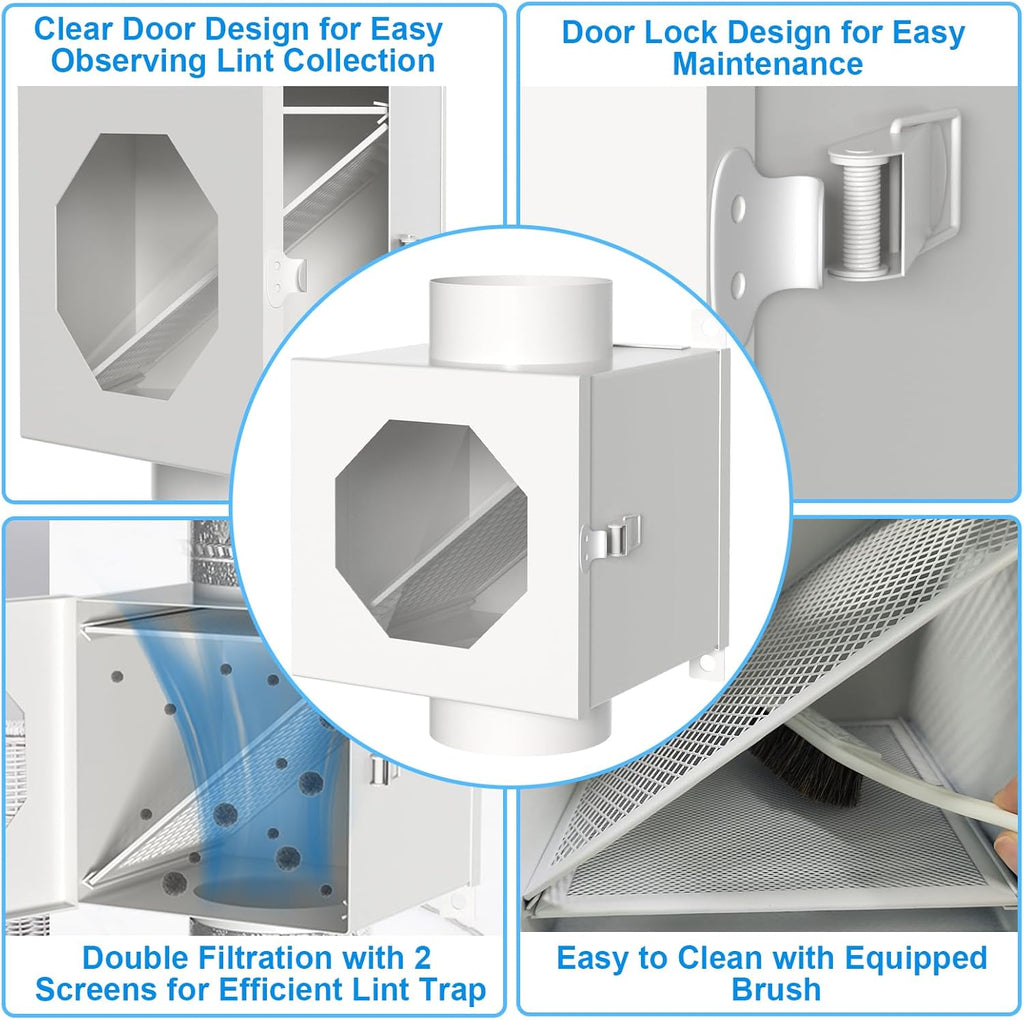 Clear Door Design for Easy Observing Lint Collection

Door Lock Design for Easy Maintenance

Double Filtration with 2 Screens for Efficient Lint Trap

Easy to Clean with Equipped Brush