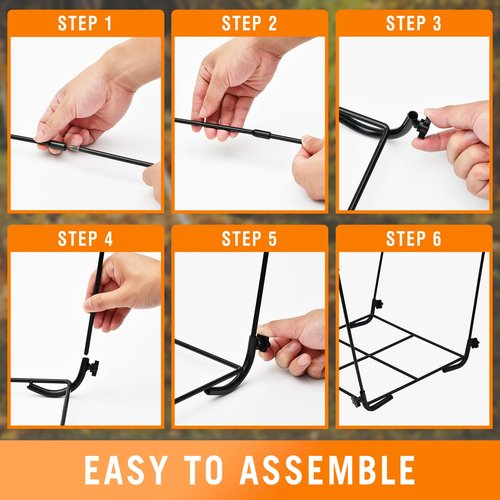 STEP 1

STEP 2

STEP 3

STEP 4

STEP 5

STEP 6

EASY TO ASSEMBLE