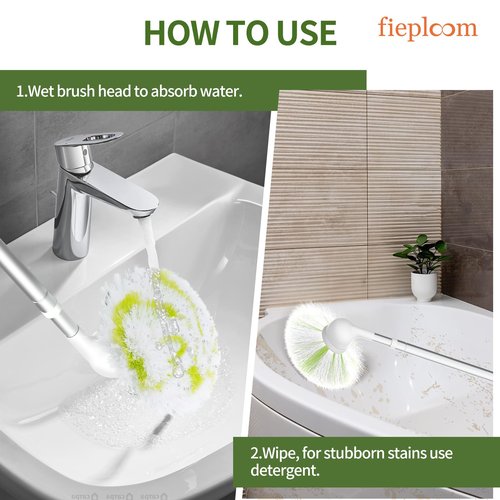 HOW TO USE

fieploom

1.Wet brush head to absorb water.

2.Wipe, for stubborn stains use detergent.