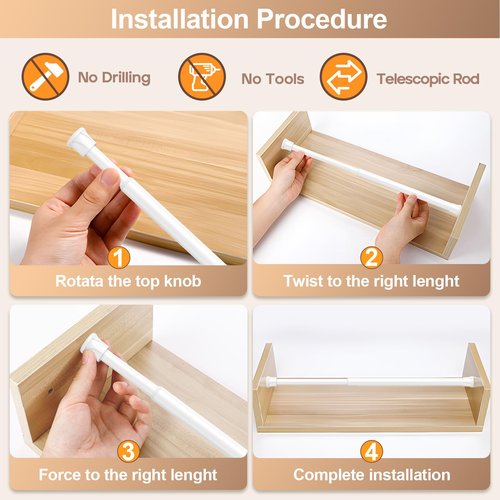 Installation Procedure

No Drilling

No Tools

Telescopic Rod

1
Rotata the top knob

2
Twist to the right lenght

3
Force to the right lenght

4
Complete installation