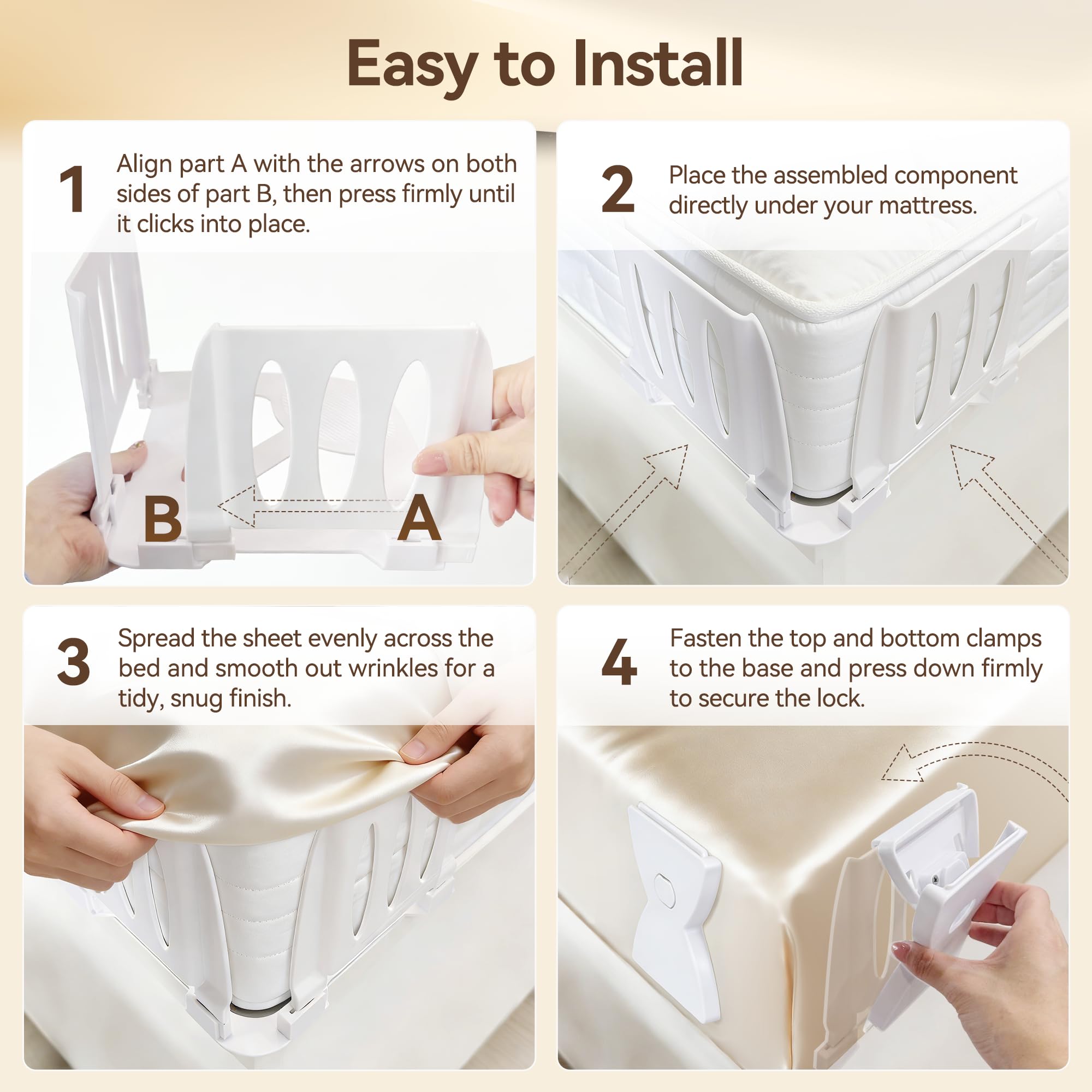 Easy to Install

1 Align part A with the arrows on both sides of part B, then press firmly until it clicks into place.

B

A

2 Place the assembled component directly under your mattress.

3 Spread the sheet evenly across the bed and smooth out wrinkles for a tidy, snug finish.

4 Fasten the top and bottom clamps to the base and press down firmly to secure the lock.