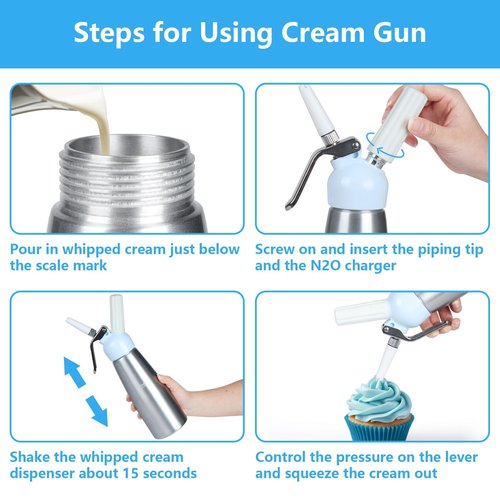 Steps for Using Cream Gun

Pour in whipped cream just below the scale mark

Screw on and insert the piping tip and the N2O charger

Shake the whipped cream dispenser about 15 seconds

Control the pressure on the lever and squeeze the cream out