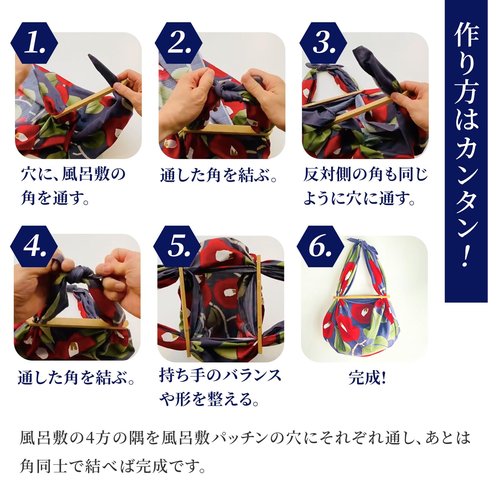 作り方はカンタン!

1.
穴に、風呂敷の角を通す。

2.
通した角を結ぶ。

3.
反対側の角も同じように穴に通す。

4.
通した角を結ぶ。

5.
持ち手のバランスや形を整える。

6.
完成!

風呂敷の4方の隅を風呂敷パッチンの穴にそれぞれ通し、あとは角同士で結べば完成です。