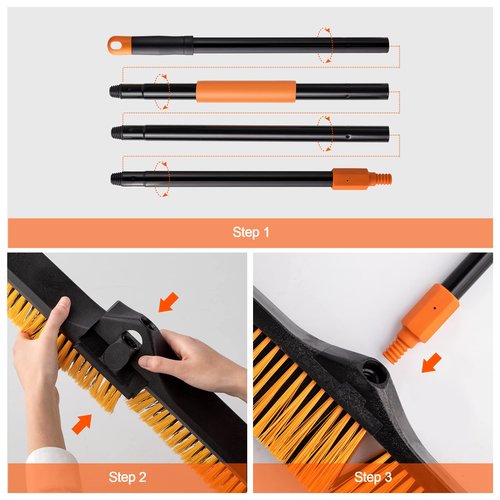 Step 1

Step 2

Step 3