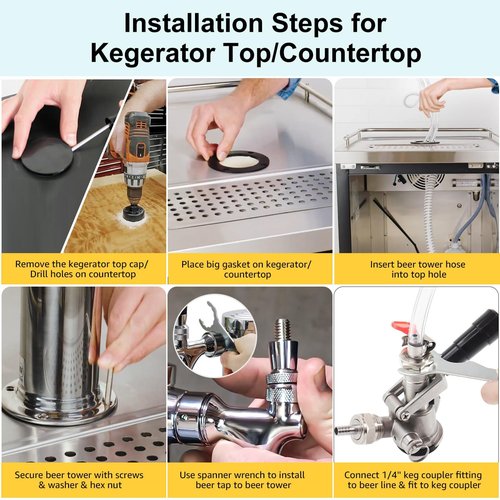 Installation Steps for Kegerator Top/Countertop

Remove the kegerator top cap/ Drill holes on countertop

Place big gasket on kegerator/ countertop

Insert beer tower hose into top hole

Secure beer tower with screws & washer & hex nut

Use spanner wrench to install beer tap to beer tower

Connect 1/4" keg coupler fitting to beer line & fit to keg coupler