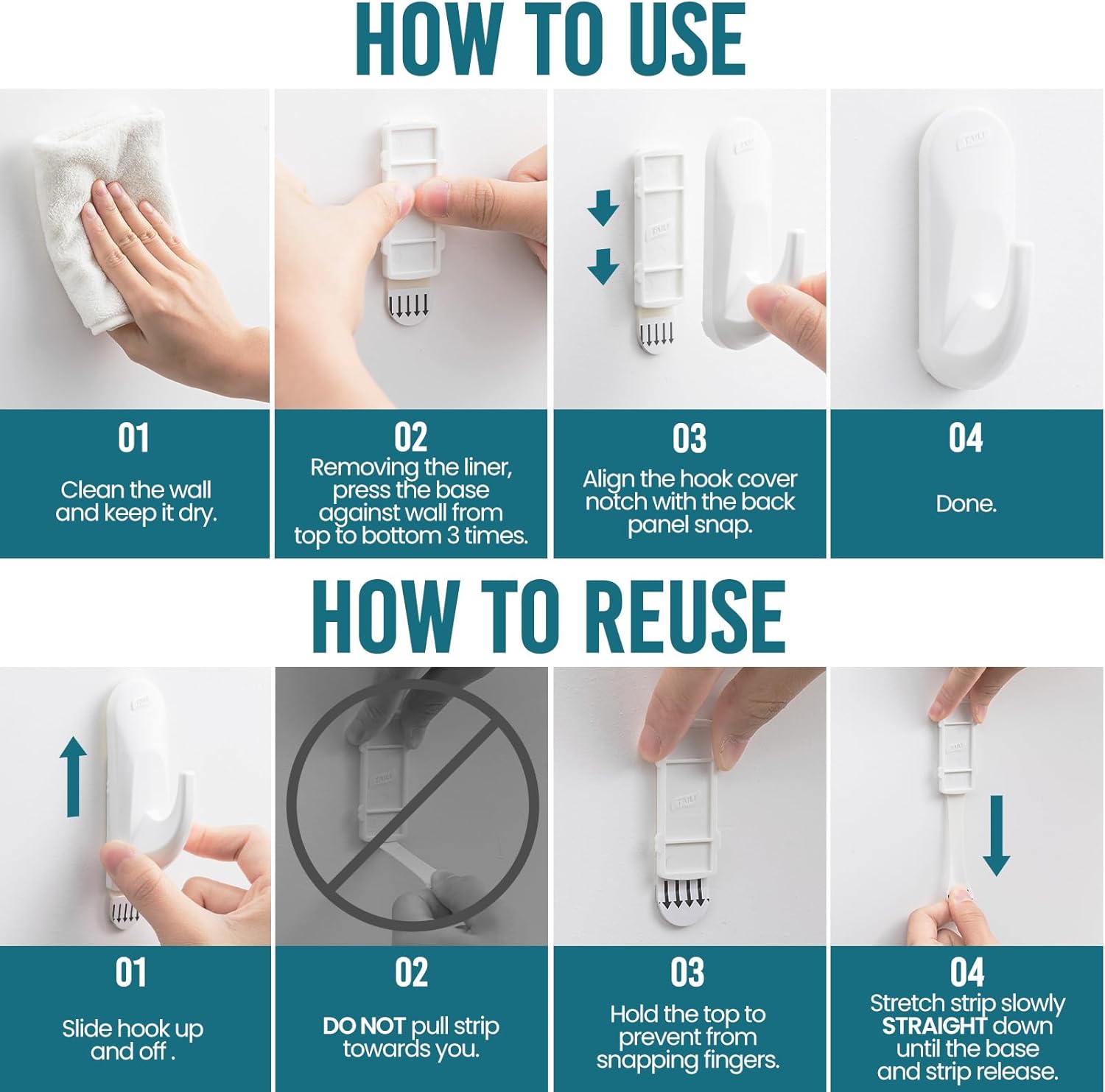 HOW TO USE

01
Clean the wall and keep it dry.

02
Removing the liner, press the base against wall from top to bottom 3 times.

03
Align the hook cover notch with the back panel snap.

04
Done.

HOW TO REUSE

01
Slide hook up and off .

02
DO NOT pull strip towards you.

03
Hold the top to prevent from snapping fingers.

04
Stretch strip slowly STRAIGHT down until the base and strip release.