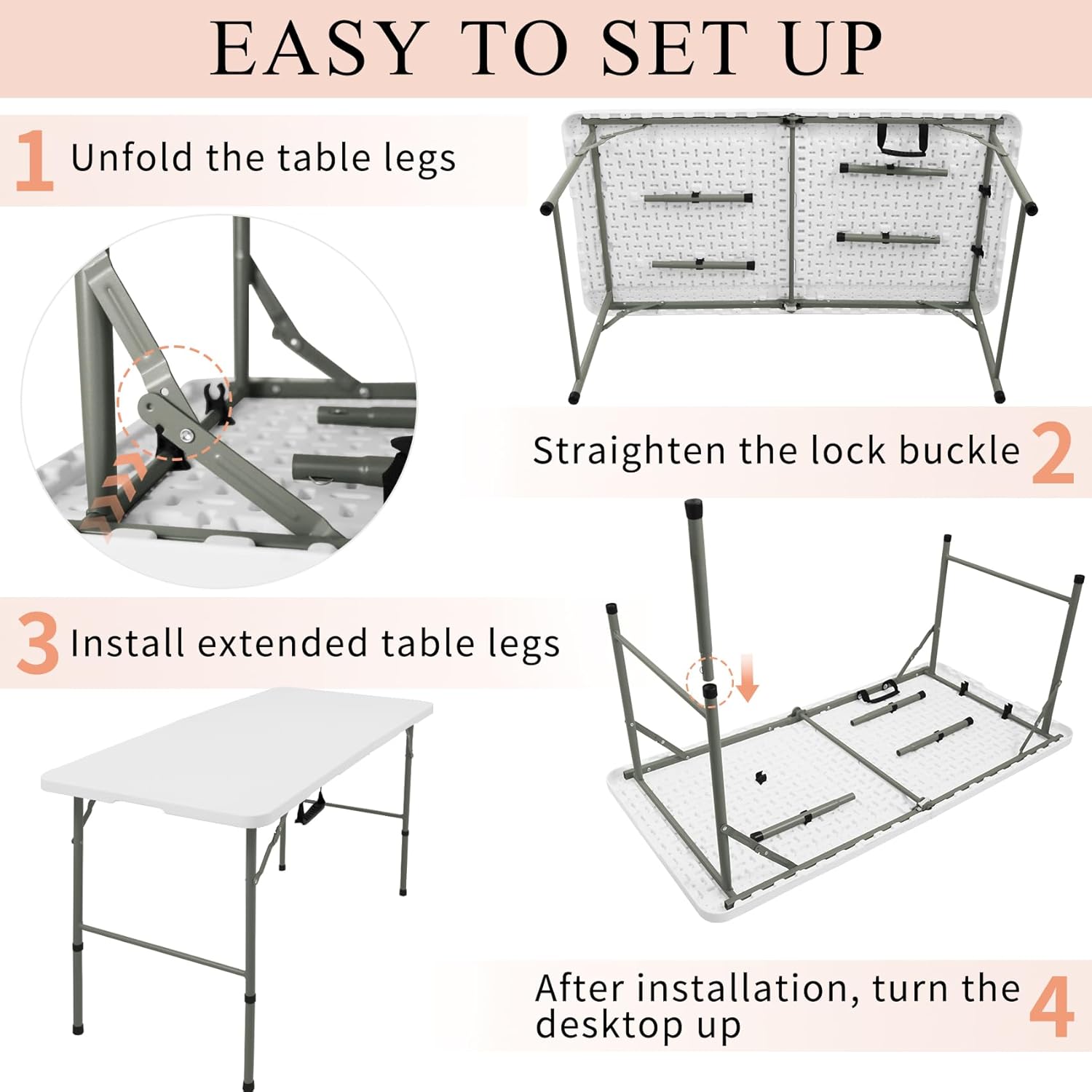 EASY TO SET UP

1 Unfold the table legs

Straighten the lock buckle 2

3 Install extended table legs

After installation, turn the desktop up 4