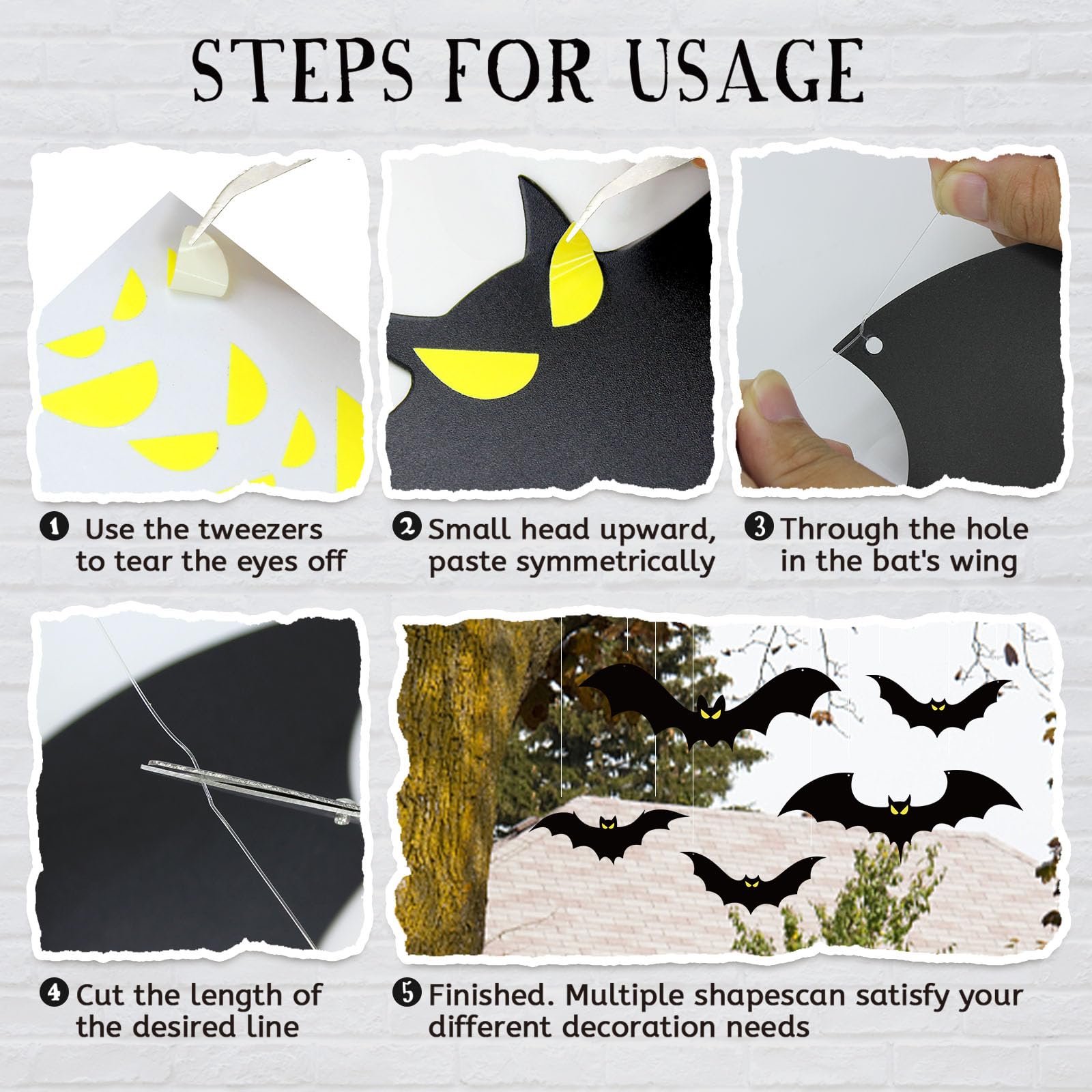 STEPS FOR USAGE

❶ Use the tweezers to tear the eyes off

❷ Small head upward, paste symmetrically

❸ Through the hole in the bat's wing

❹ Cut the length of the desired line

❺ Finished. Multiple shapescan satisfy your different decoration needs