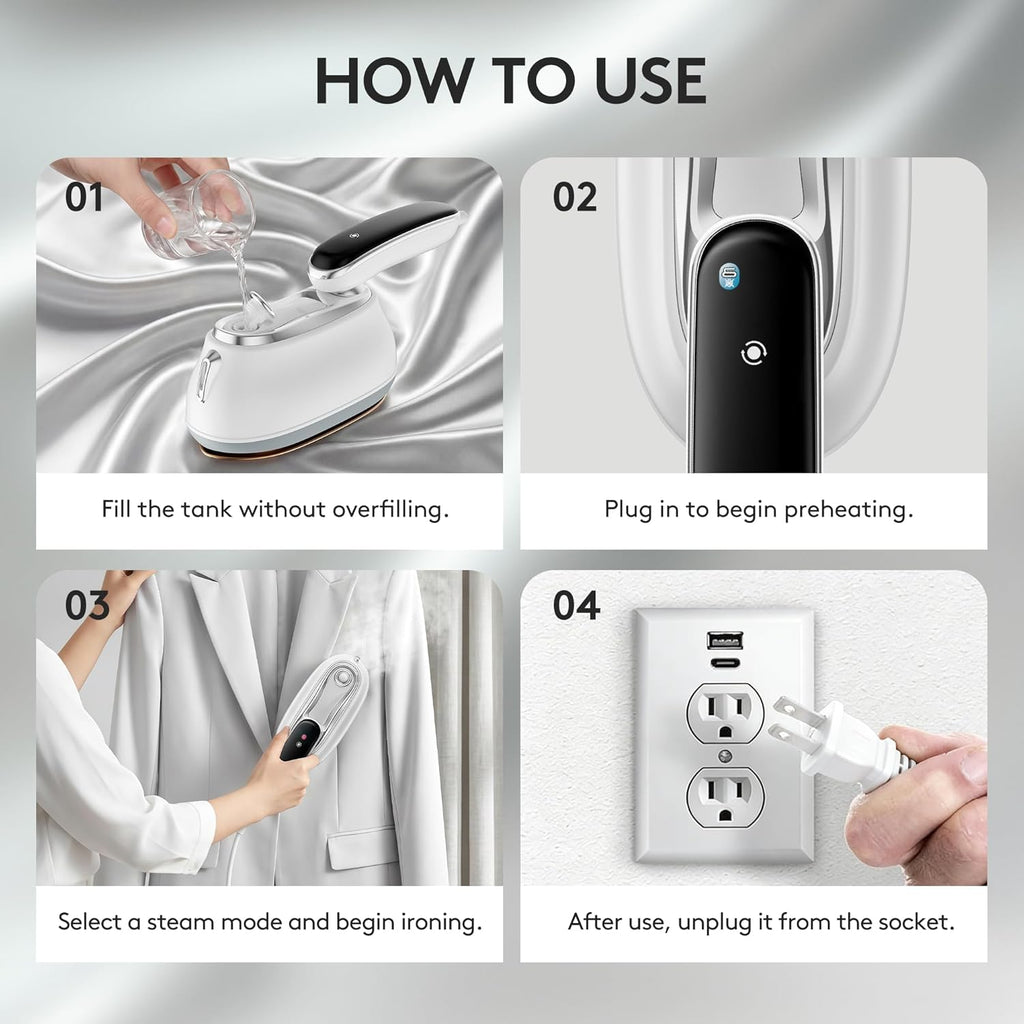 HOW TO USE

01

Fill the tank without overfilling.

02

Plug in to begin preheating.

03

Select a steam mode and begin ironing.

04

After use, unplug it from the socket.