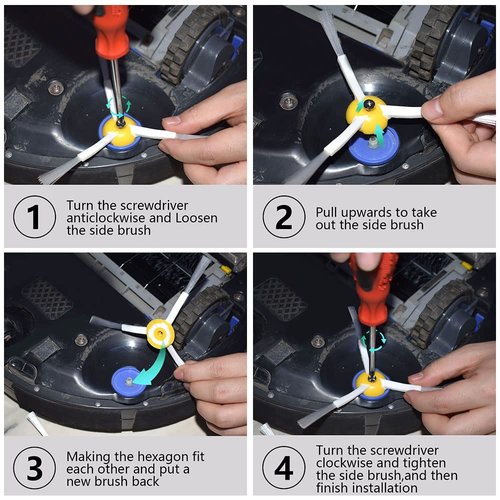 1
Turn the screwdriver anticlockwise and Loosen the side brush

2
Pull upwards to take out the side brush

3
Making the hexagon fit each other and put a new brush back

4
Turn the screwdriver clockwise and tighten the side brush,and then finish installation