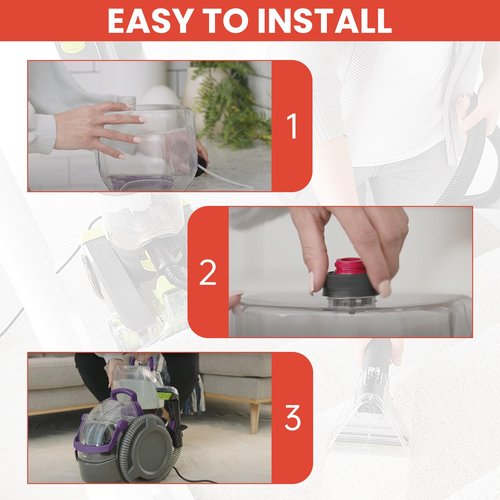 EASY TO INSTALL

1

2

3