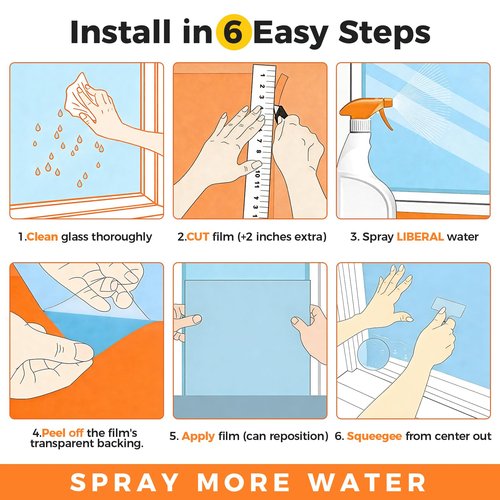 Install in 6 Easy Steps

1 2 3 4 5 6 7 8 9 10 11 12 13

1.Clean glass thoroughly

2.CUT film (+2 inches extra)

3. Spray LIBERAL water

4.Peel off the film's transparent backing.

5. Apply film (can reposition)

6. Squeegee from center out

SPRAY MORE WATER