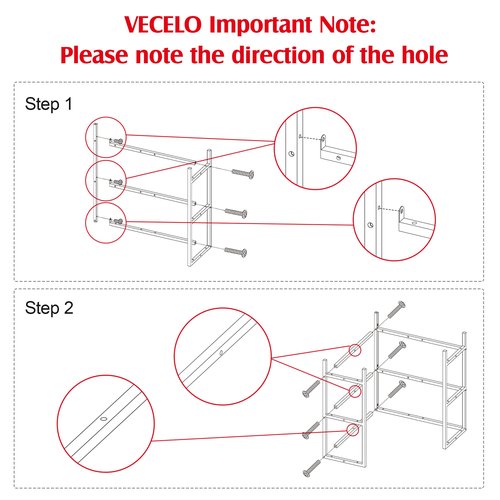 VECELO Important Note:
Please note the direction of the hole

Step 1

Step 2