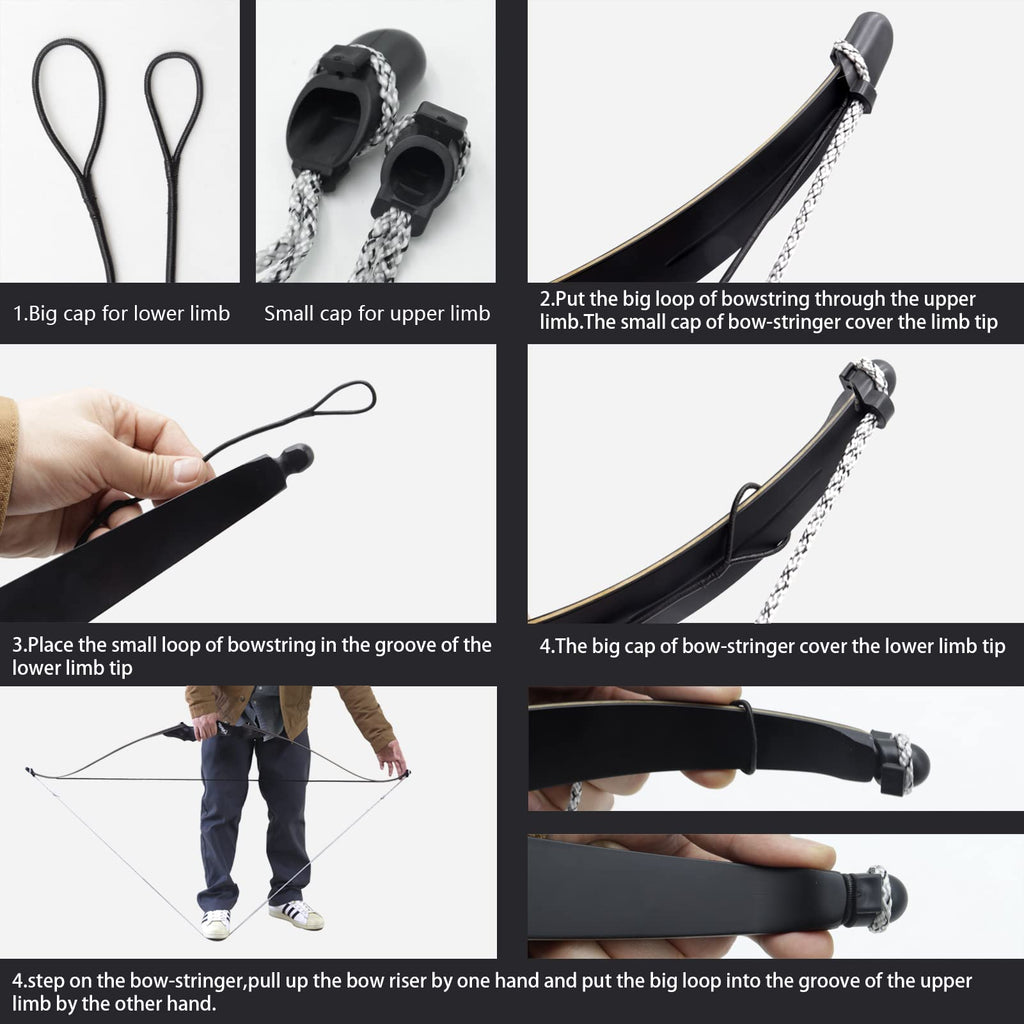 1.Big cap for lower limb

Small cap for upper limb

2.Put the big loop of bowstring through the upper limb.The small cap of bow-stringer cover the limb tip

3.Place the small loop of bowstring in the groove of the lower limb tip

4.The big cap of bow-stringer cover the lower limb tip

4.step on the bow-stringer,pull up the bow riser by one hand and put the big loop into the groove of the upper limb by the other hand.