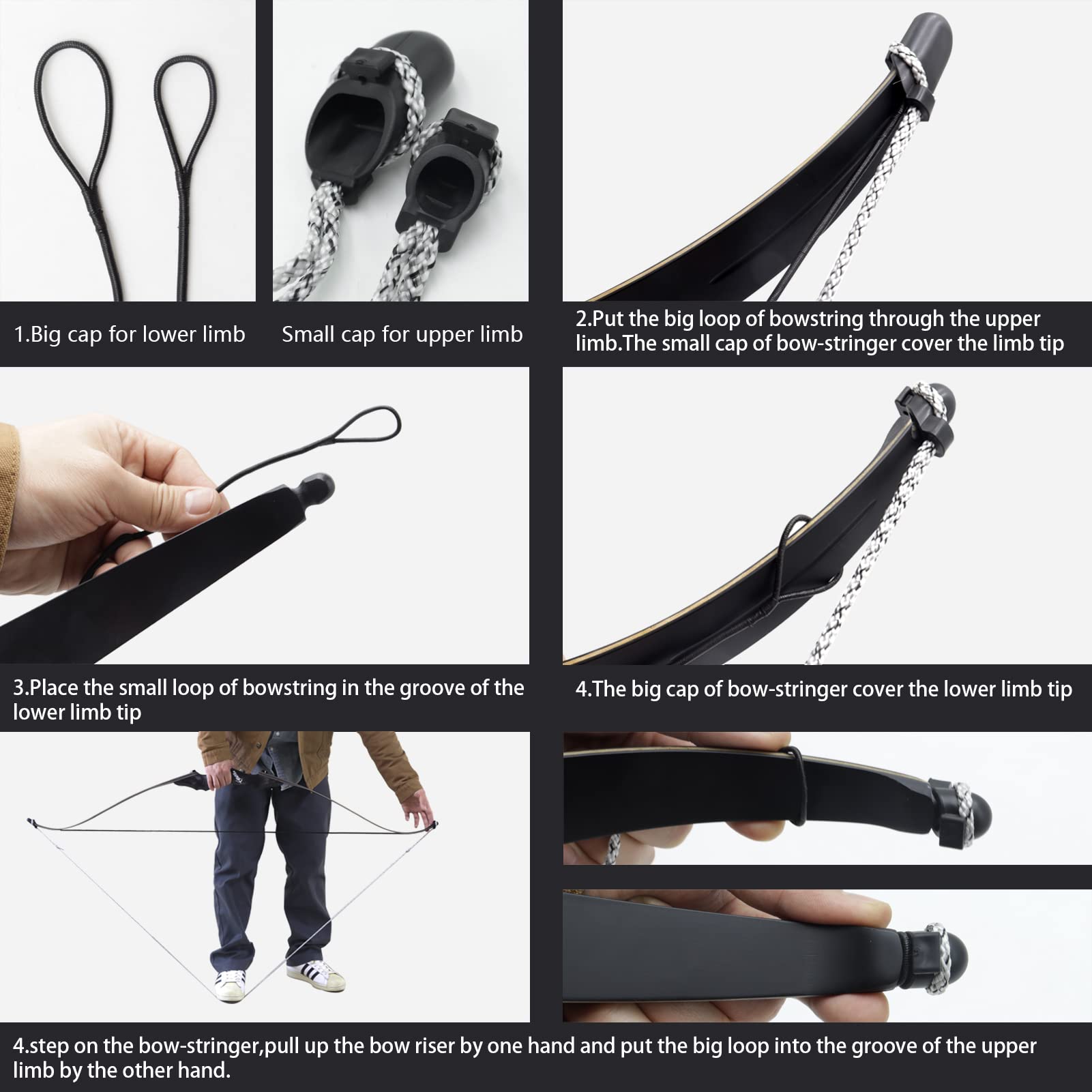 1.Big cap for lower limb

Small cap for upper limb

2.Put the big loop of bowstring through the upper limb.The small cap of bow-stringer cover the limb tip

3.Place the small loop of bowstring in the groove of the lower limb tip

4.The big cap of bow-stringer cover the lower limb tip

4.step on the bow-stringer,pull up the bow riser by one hand and put the big loop into the groove of the upper limb by the other hand.