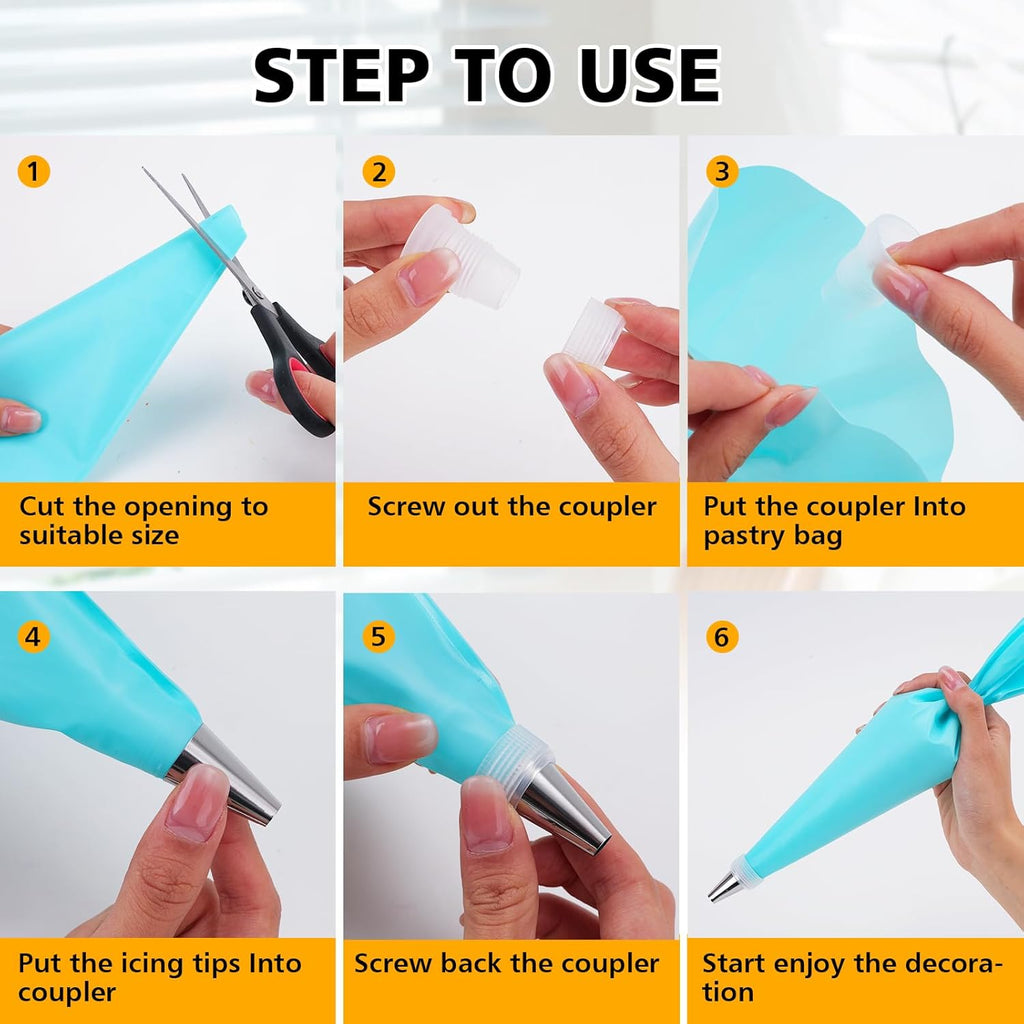 STEP TO USE

1

Cut the opening to suitable size

2

Screw out the coupler

3

Put the coupler Into pastry bag

4

Put the icing tips Into coupler

5

Screw back the coupler

6

Start enjoy the decoration