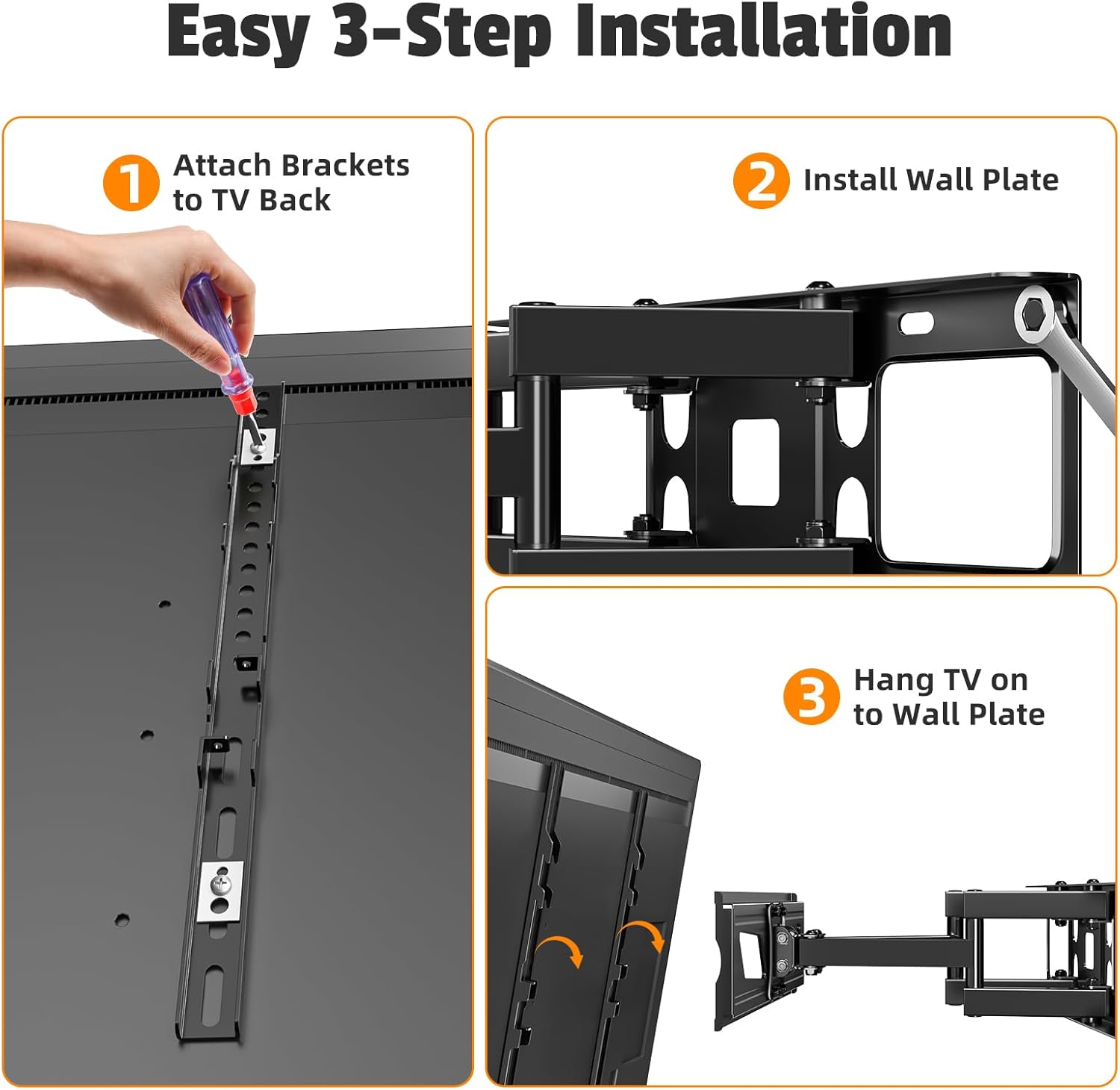 Easy 3-Step Installation

1 Attach Brackets to TV Back

2 Install Wall Plate

3 Hang TV on to Wall Plate