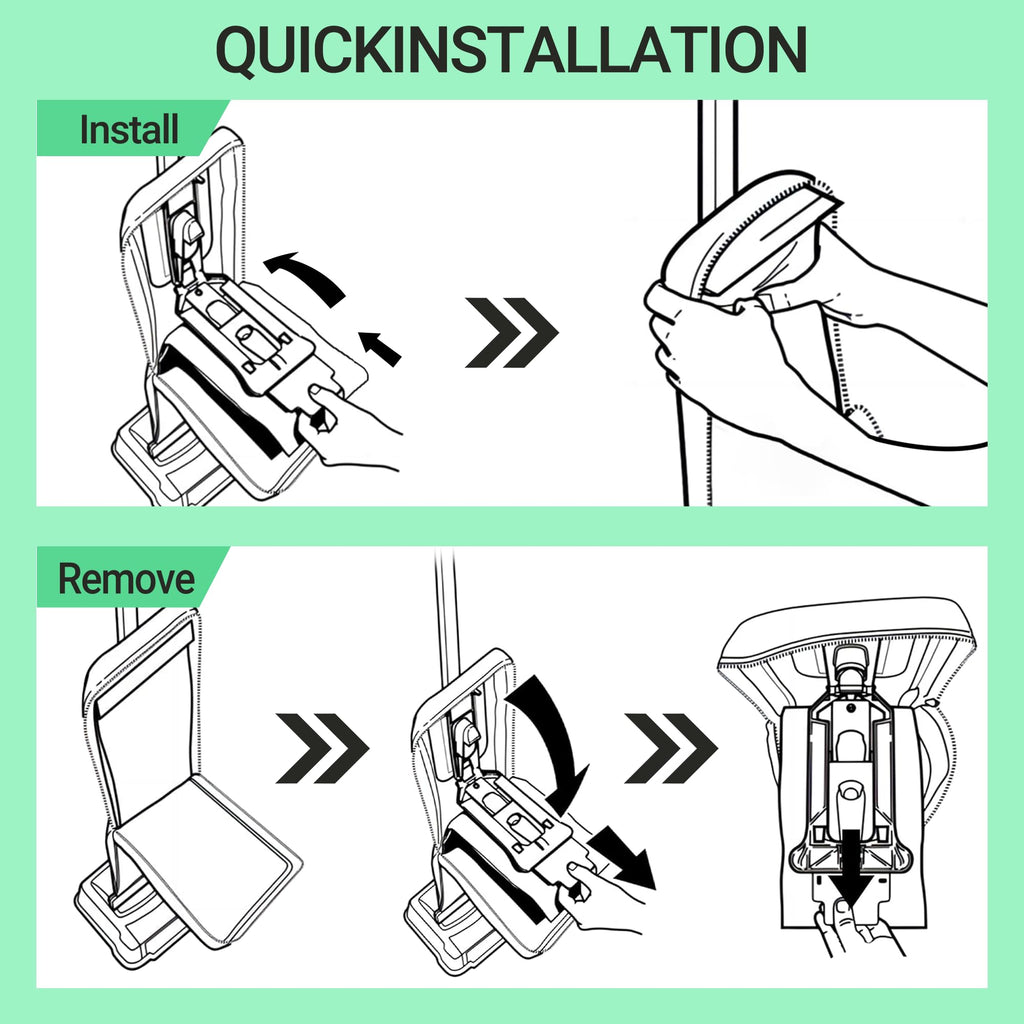 QUICKINSTALLATION

Install

Remove