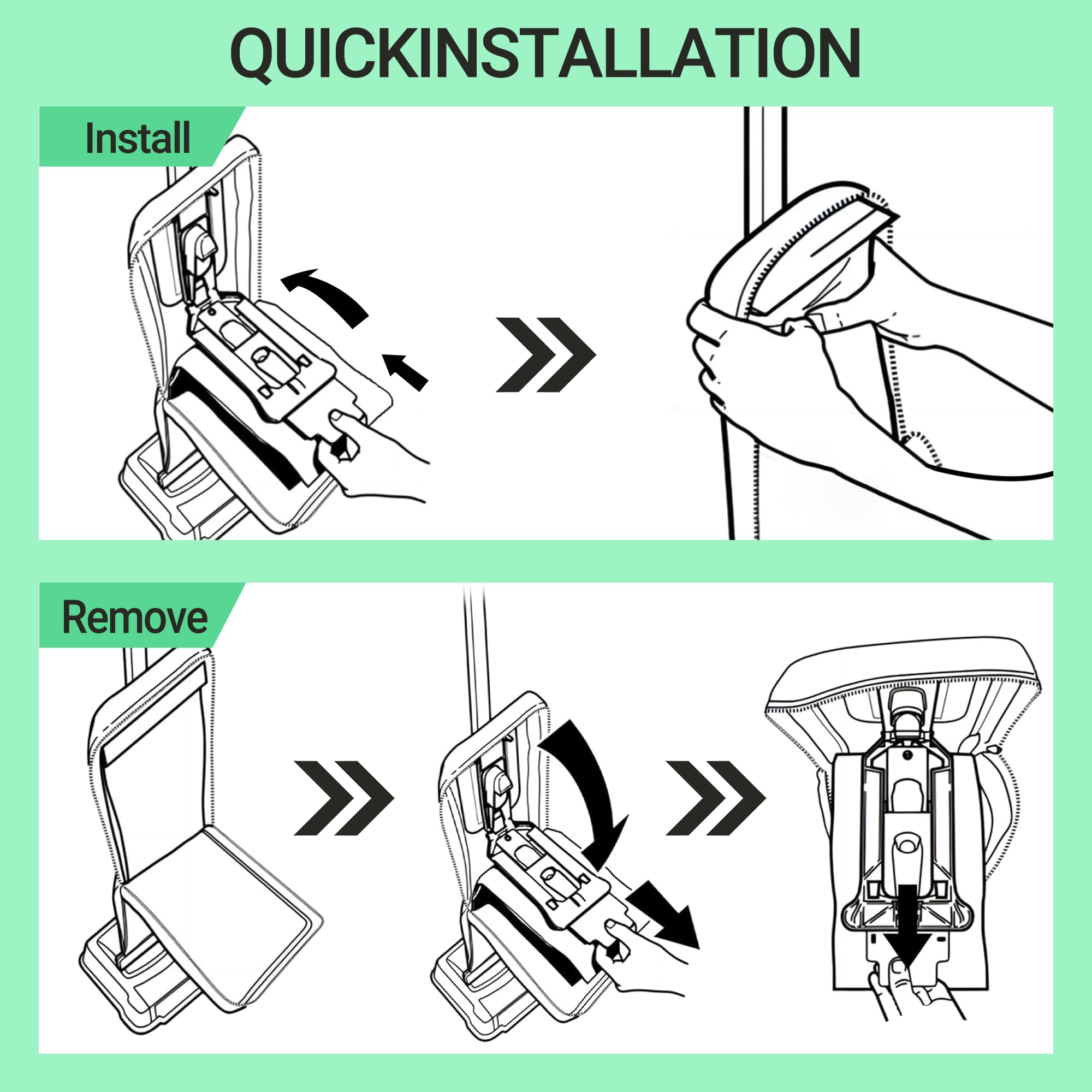 QUICKINSTALLATION

Install

Remove