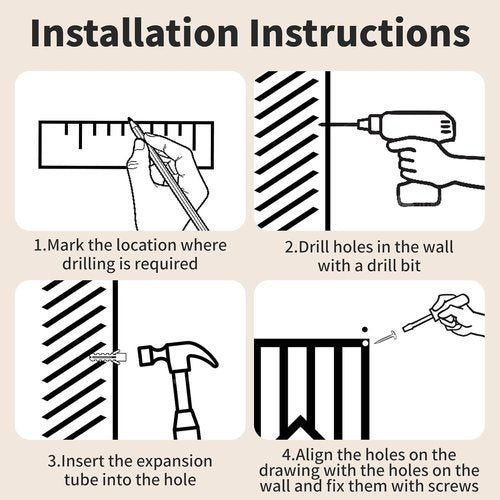 Installation Instructions

1.Mark the location where drilling is required

2.Drill holes in the wall with a drill bit

3.Insert the expansion tube into the hole

4.Align the holes on the drawing with the holes on the wall and fix them with screws