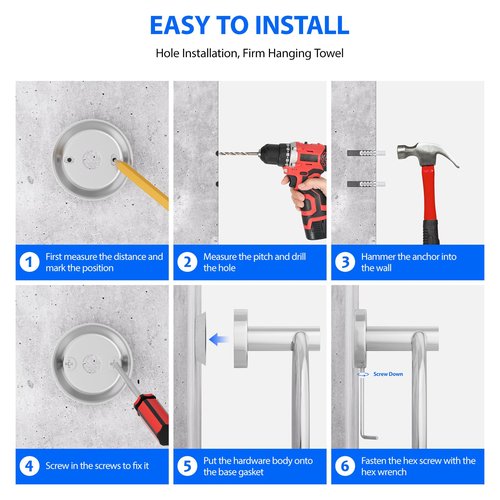 EASY TO INSTALL

Hole Installation, Firm Hanging Towel

1 First measure the distance and mark the position

2 Measure the pitch and drill the hole

3 Hammer the anchor into the wall

4 Screw in the screws to fix it

5 Put the hardware body onto the base gasket

Screw Down

6 Fasten the hex screw with the hex wrench