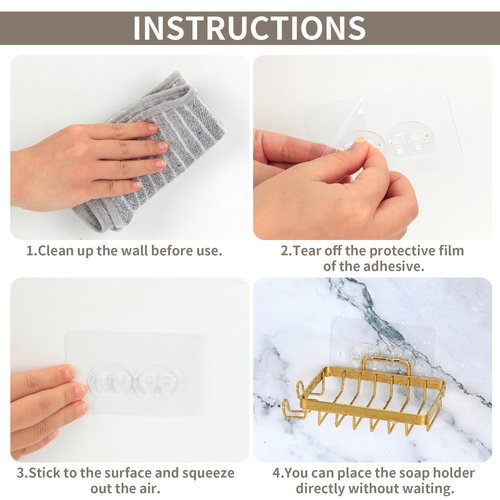 INSTRUCTIONS

1.Clean up the wall before use.

2.Tear off the protective film of the adhesive.

3.Stick to the surface and squeeze out the air.

4.You can place the soap holder directly without waiting.