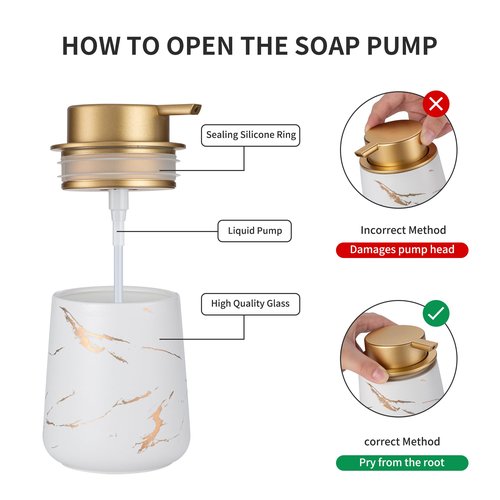 HOW TO OPEN THE SOAP PUMP

Sealing Silicone Ring

Liquid Pump

High Quality Glass

Incorrect Method

Damages pump head

correct Method

Pry from the root