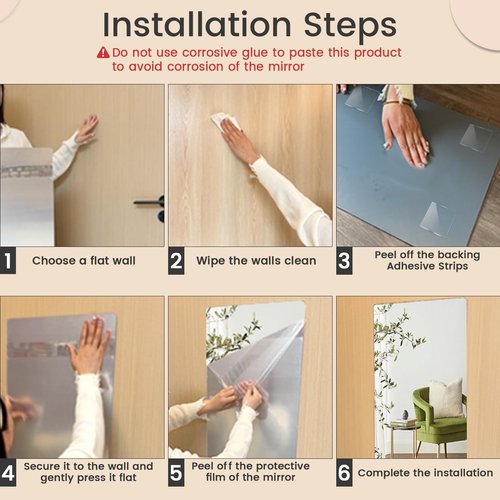 Installation Steps

Do not use corrosive glue to paste this product to avoid corrosion of the mirror

1 Choose a flat wall

2 Wipe the walls clean

3 Peel off the backing Adhesive Strips

4 Secure it to the wall and gently press it flat

5 Peel off the protective film of the mirror

6 Complete the installation