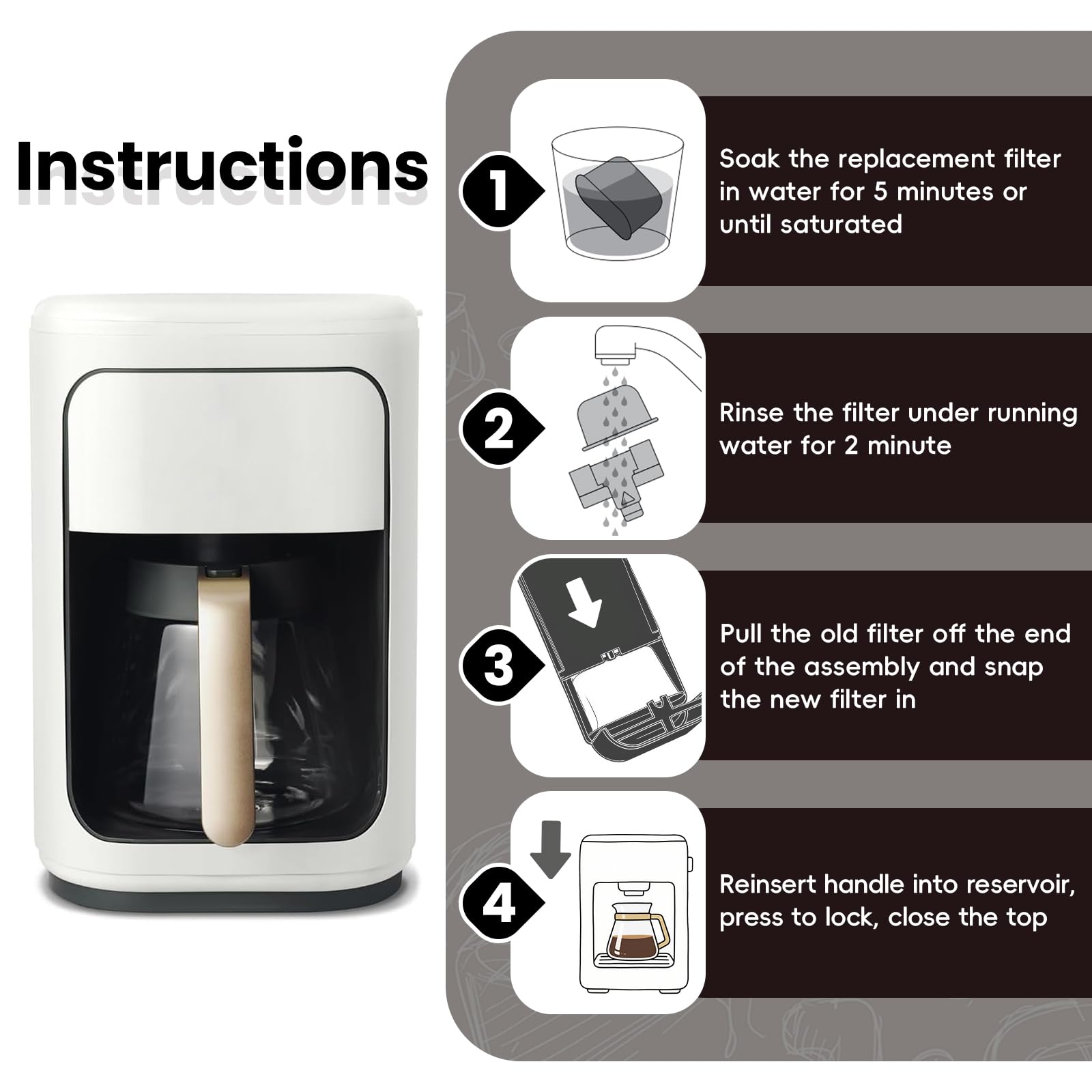 Instructions

1

Soak the replacement filter in water for 5 minutes or until saturated

2

Rinse the filter under running water for 2 minute

3

Pull the old filter off the end of the assembly and snap the new filter in

4

Reinsert handle into reservoir, press to lock, close the top